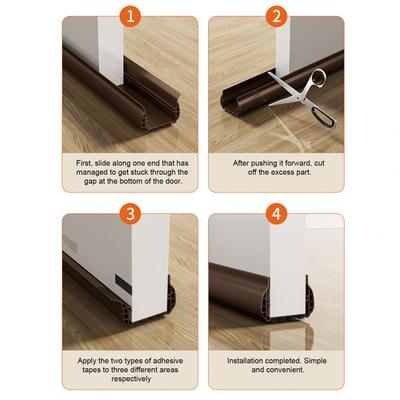 1

First, slide along one end that has managed to get stuck through the gap at the bottom of the door.

2

After pushing it forward, cut off the excess part.

3

Apply the two types of adhesive tapes to three different areas respectively

4

Installation completed. Simple and convenient.