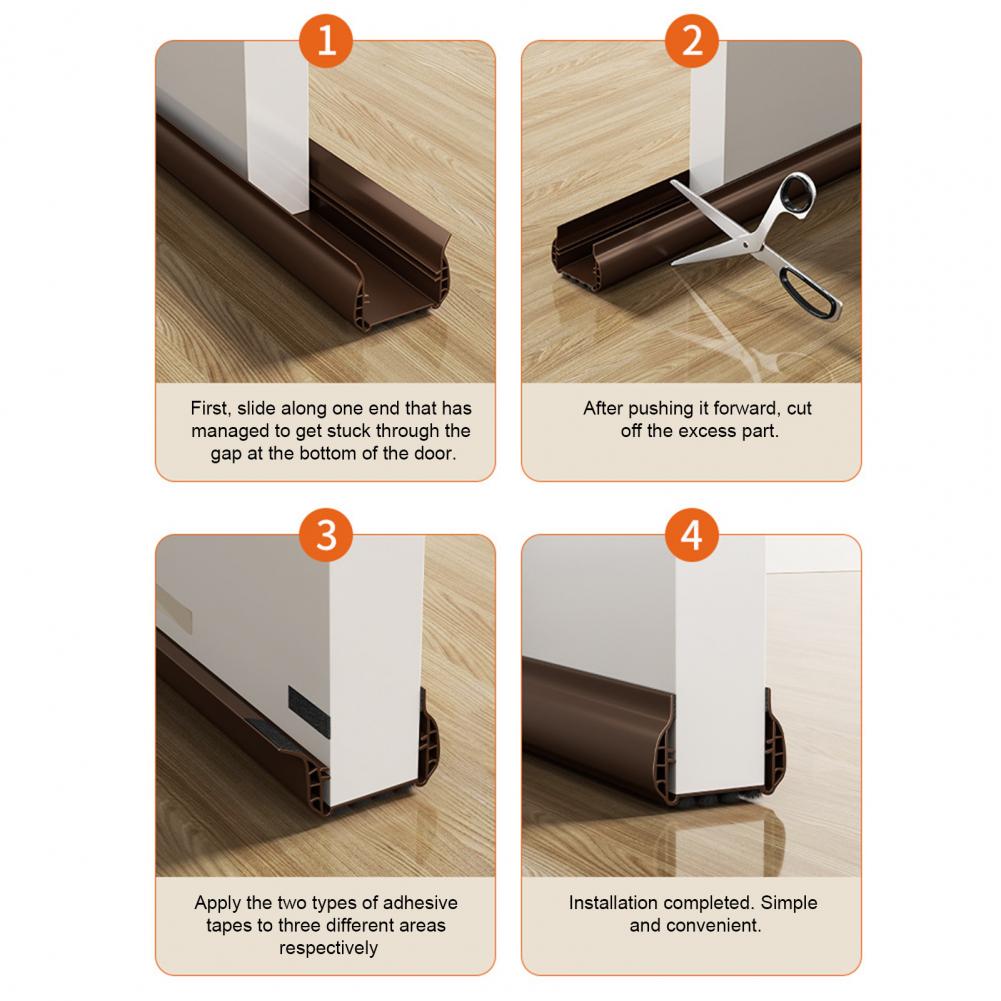 1

First, slide along one end that has managed to get stuck through the gap at the bottom of the door.

2

After pushing it forward, cut off the excess part.

3

Apply the two types of adhesive tapes to three different areas respectively

4

Installation completed. Simple and convenient.