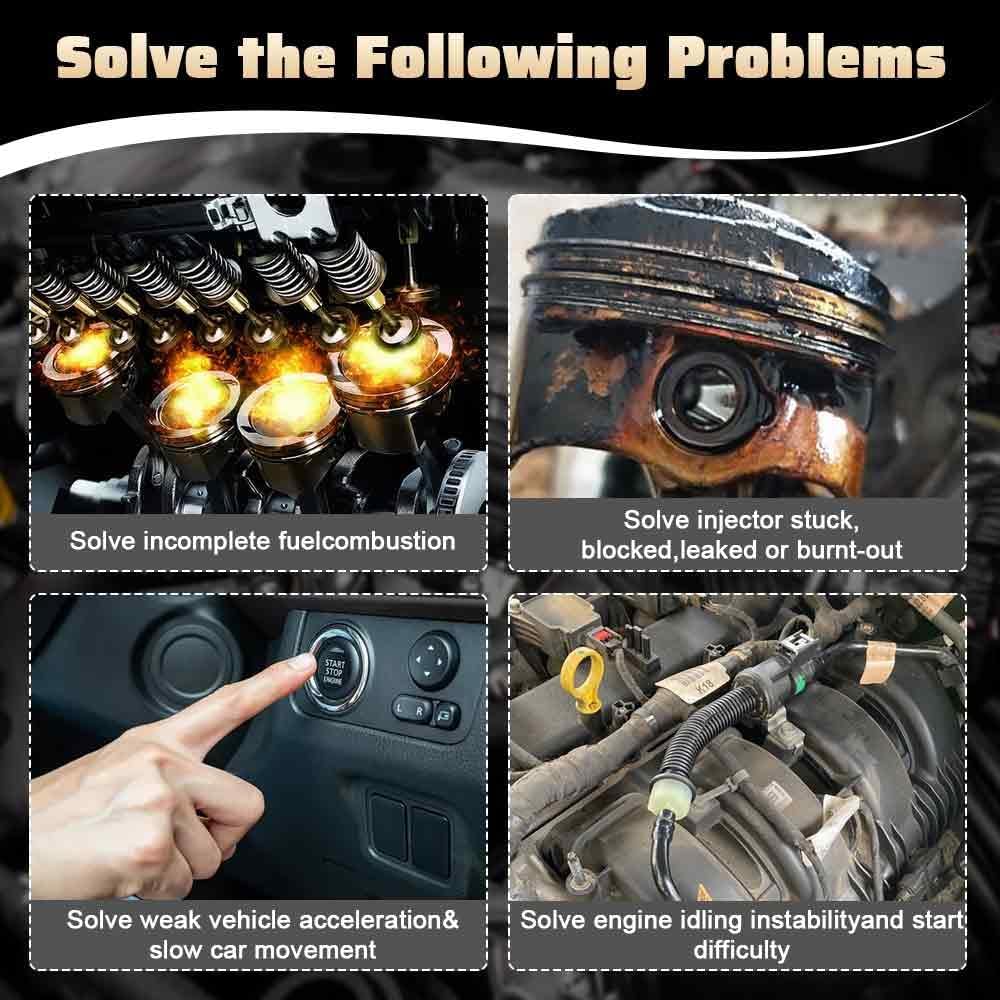 Solve the Following Problems

Solve incomplete fuelcombustion

Solve injector stuck, blocked,leaked or burnt-out

START STOP ENGINE

L R

Solve weak vehicle acceleration& slow car movement

Solve engine idling instabilityand start difficulty