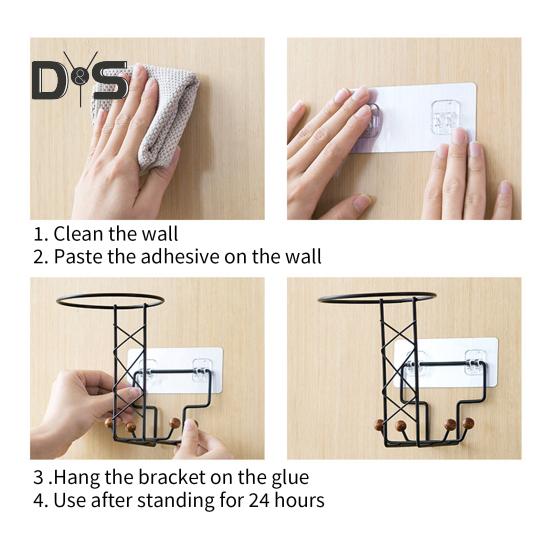 D&S

1. Clean the wall
2. Paste the adhesive on the wall

3 .Hang the bracket on the glue
4. Use after standing for 24 hours