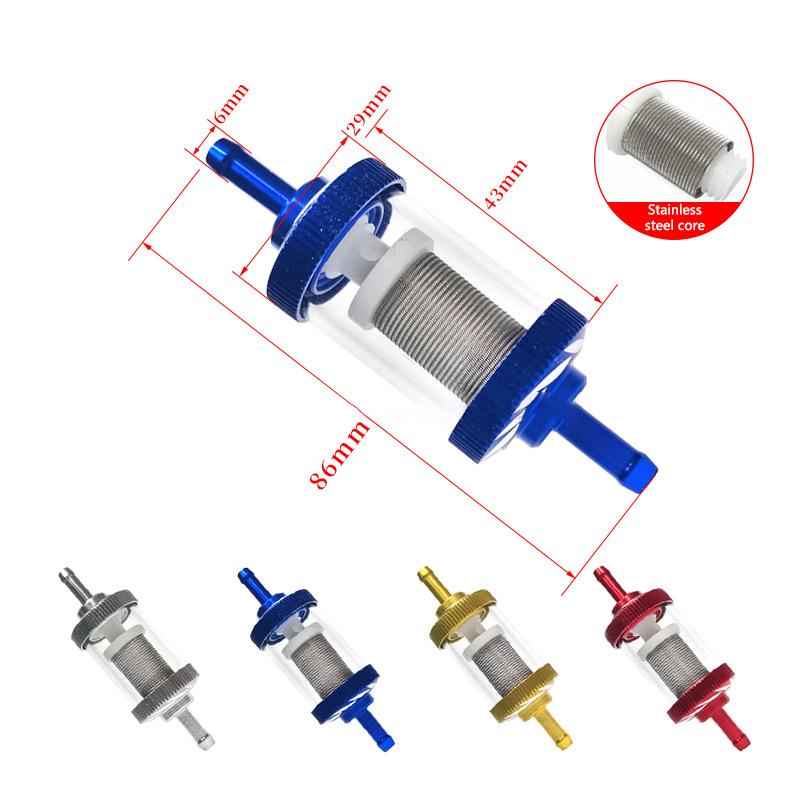 6mm
29mm
43mm
86mm
Stainless steel core