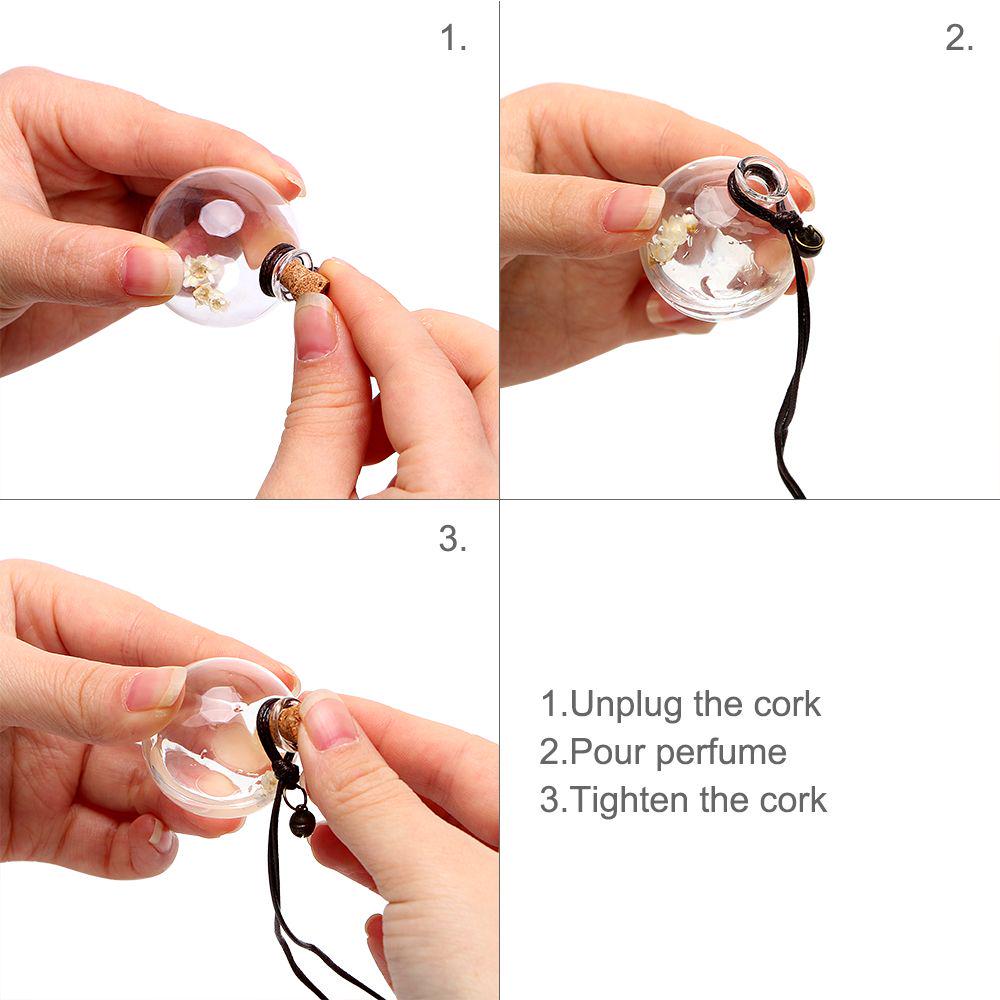 1.

2.

3.

1.Unplug the cork
2.Pour perfume
3.Tighten the cork