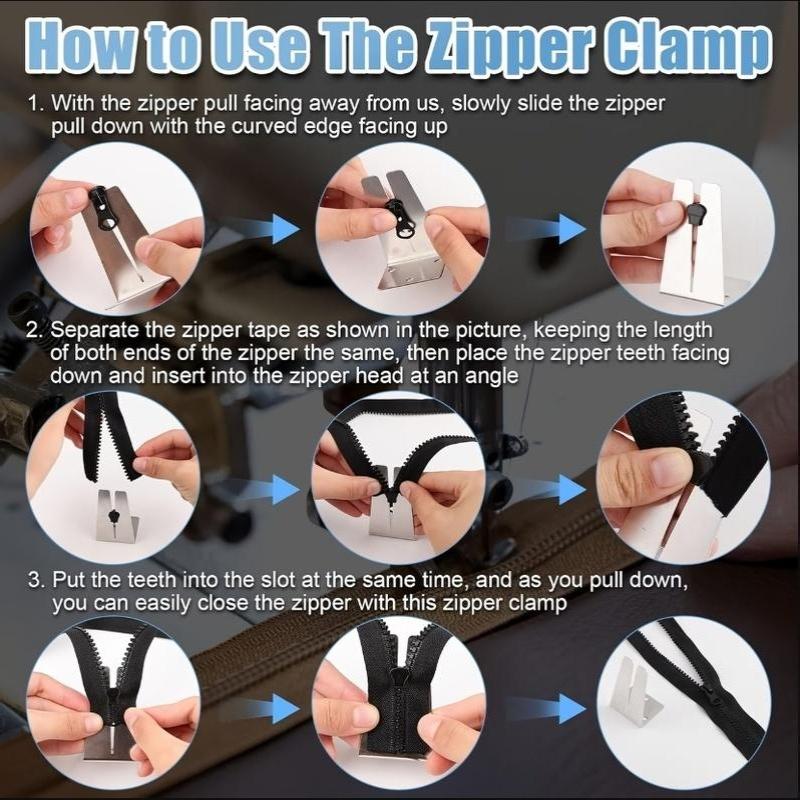 How to Use The Zipper Clamp

1. With the zipper pull facing away from us, slowly slide the zipper pull down with the curved edge facing up

2. Separate the zipper tape as shown in the picture, keeping the length of both ends of the zipper the same, then place the zipper teeth facing down and insert into the zipper head at an angle

3. Put the teeth into the slot at the same time, and as you pull down, you can easily close the zipper with this zipper clamp