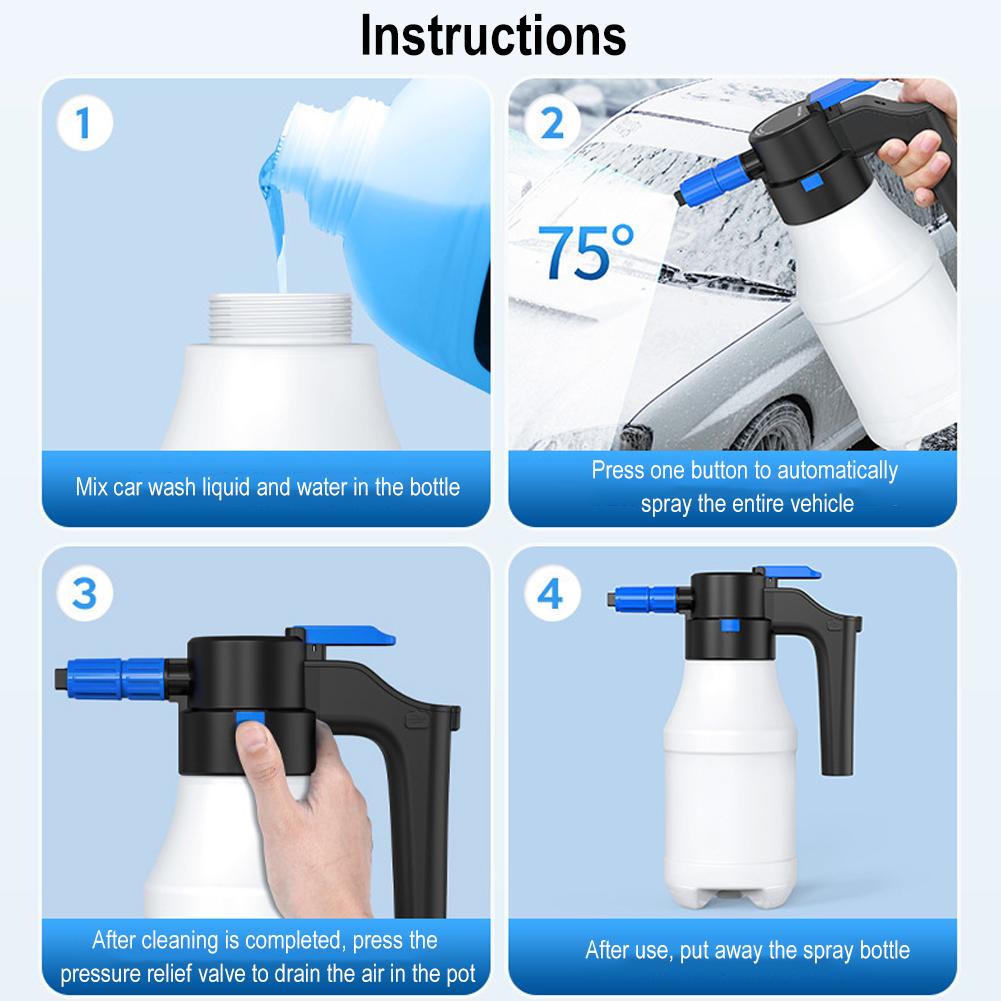 Instructions

1

Mix car wash liquid and water in the bottle

2

75°

Press one button to automatically spray the entire vehicle

3

After cleaning is completed, press the pressure relief valve to drain the air in the pot

4

After use, put away the spray bottle