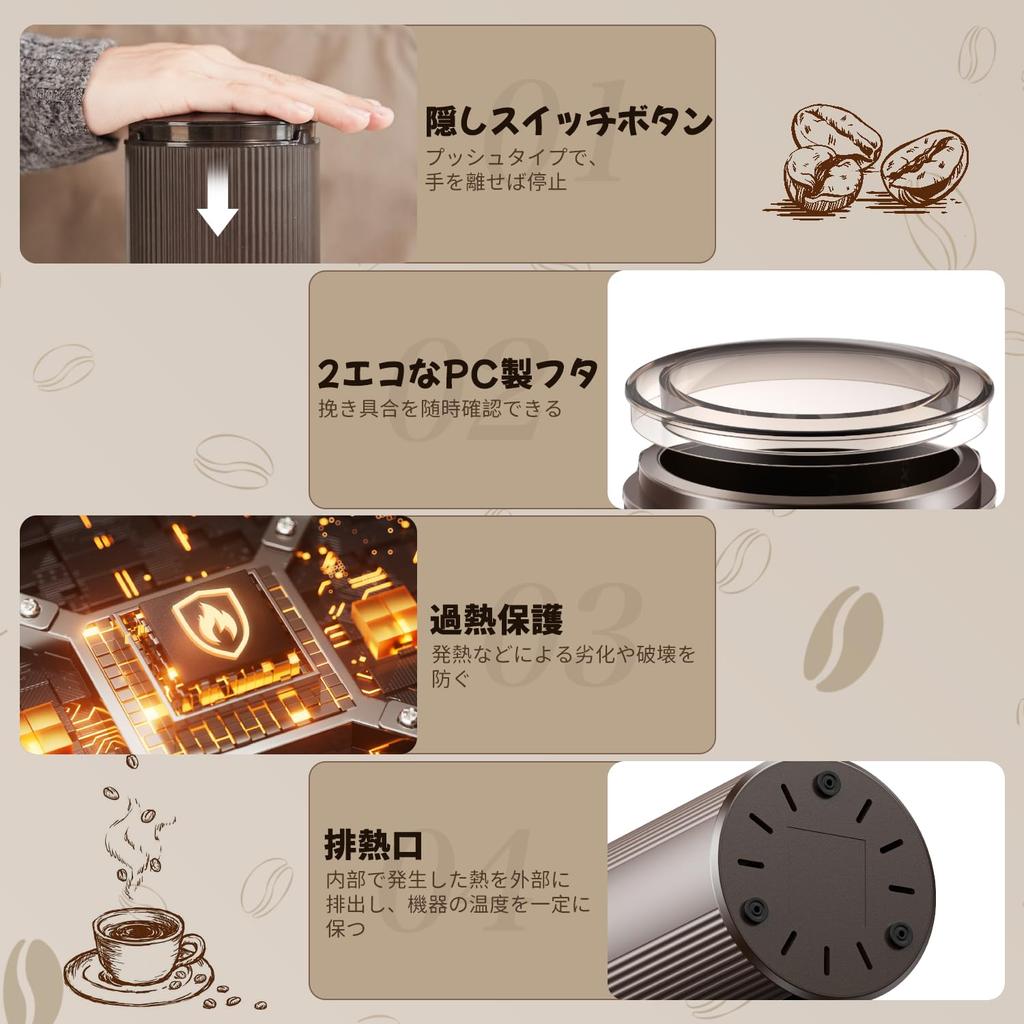 01
隠しスイッチボタン
プッシュタイプで、手を離せば停止

02
2エコなPC製フタ
挽き具合を随時確認できる

03
過熱保護
発熱などによる劣化や破壊を防ぐ

04
排熱口
内部で発生した熱を外部に排出し、機器の温度を一定に保つ