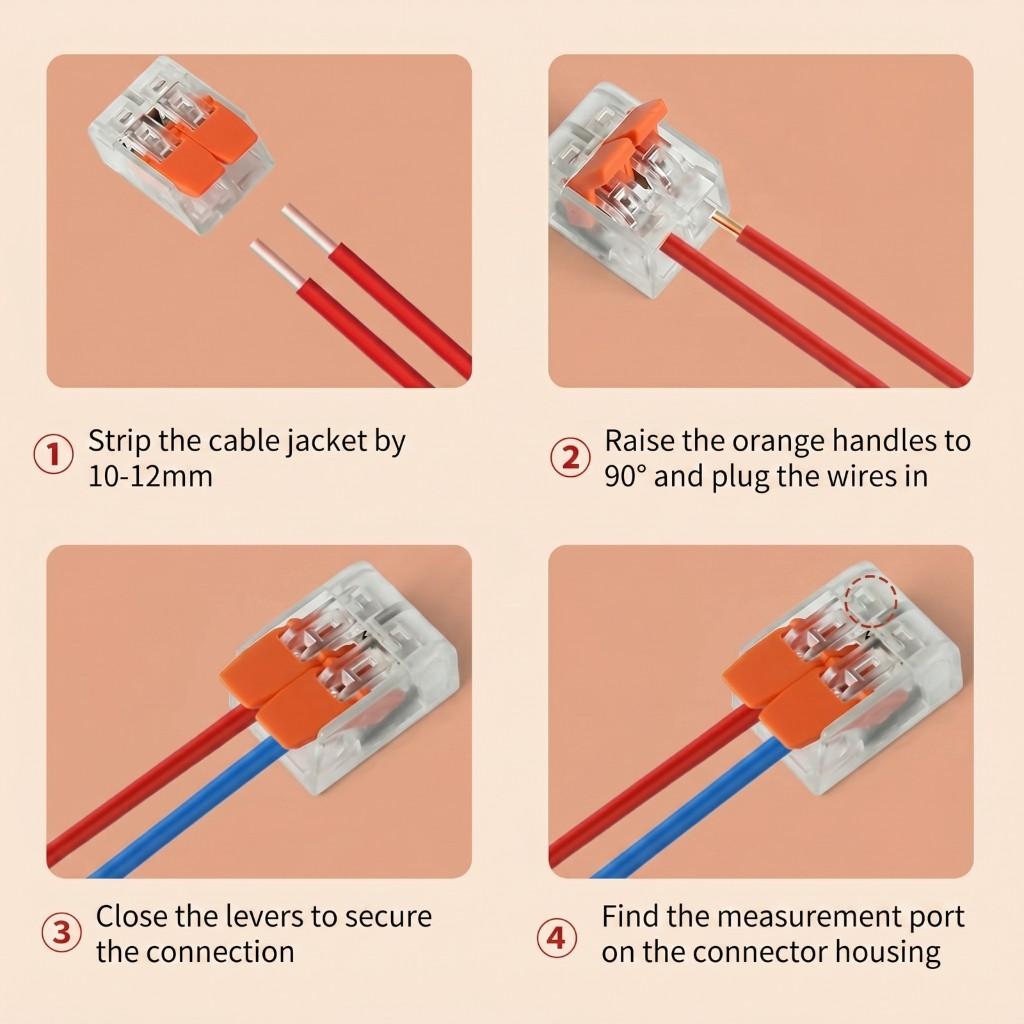 ① Strip the cable jacket by 10-12mm

② Raise the orange handles to 90° and plug the wires in

③ Close the levers to secure the connection

④ Find the measurement port on the connector housing