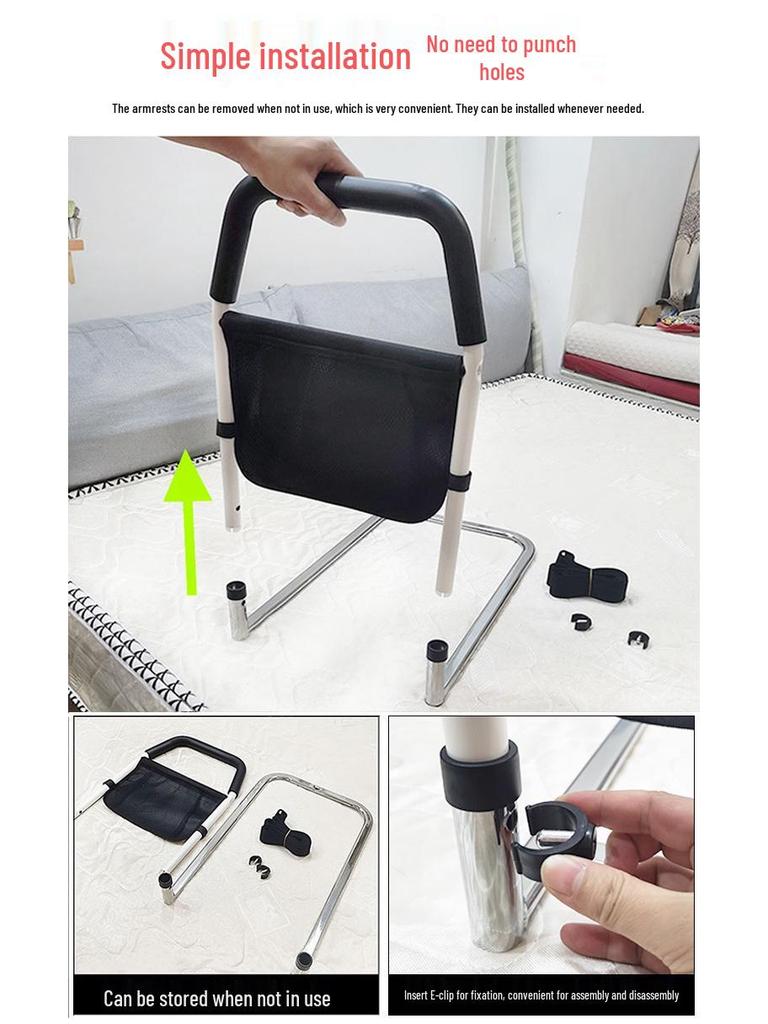 Simple installation No need to punch holes

The armrests can be removed when not in use, which is very convenient. They can be installed whenever needed.

Can be stored when not in use

Insert E-clip for fixation, convenient for assembly and disassembly