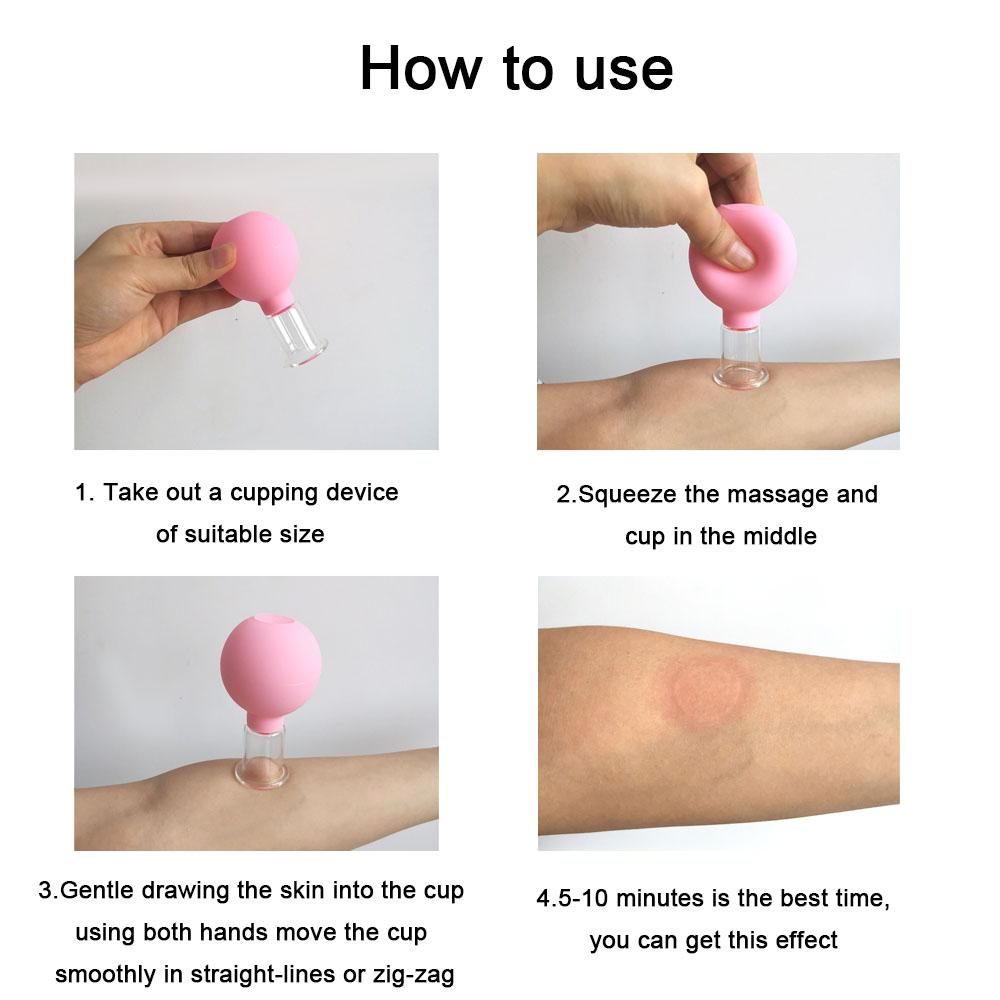 How to use

1. Take out a cupping device of suitable size

2.Squeeze the massage and cup in the middle

3.Gentle drawing the skin into the cup using both hands move the cup smoothly in straight-lines or zig-zag

4.5-10 minutes is the best time, you can get this effect