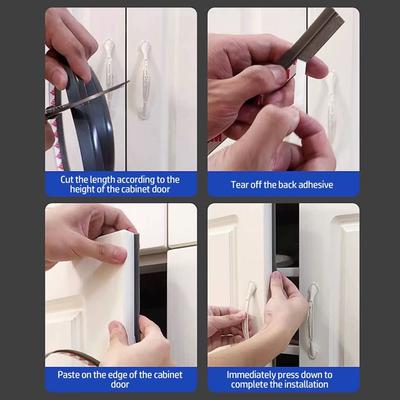 Cut the length according to the height of the cabinet door

Tear off the back adhesive

Paste on the edge of the cabinet door

Immediately press down to complete the installation