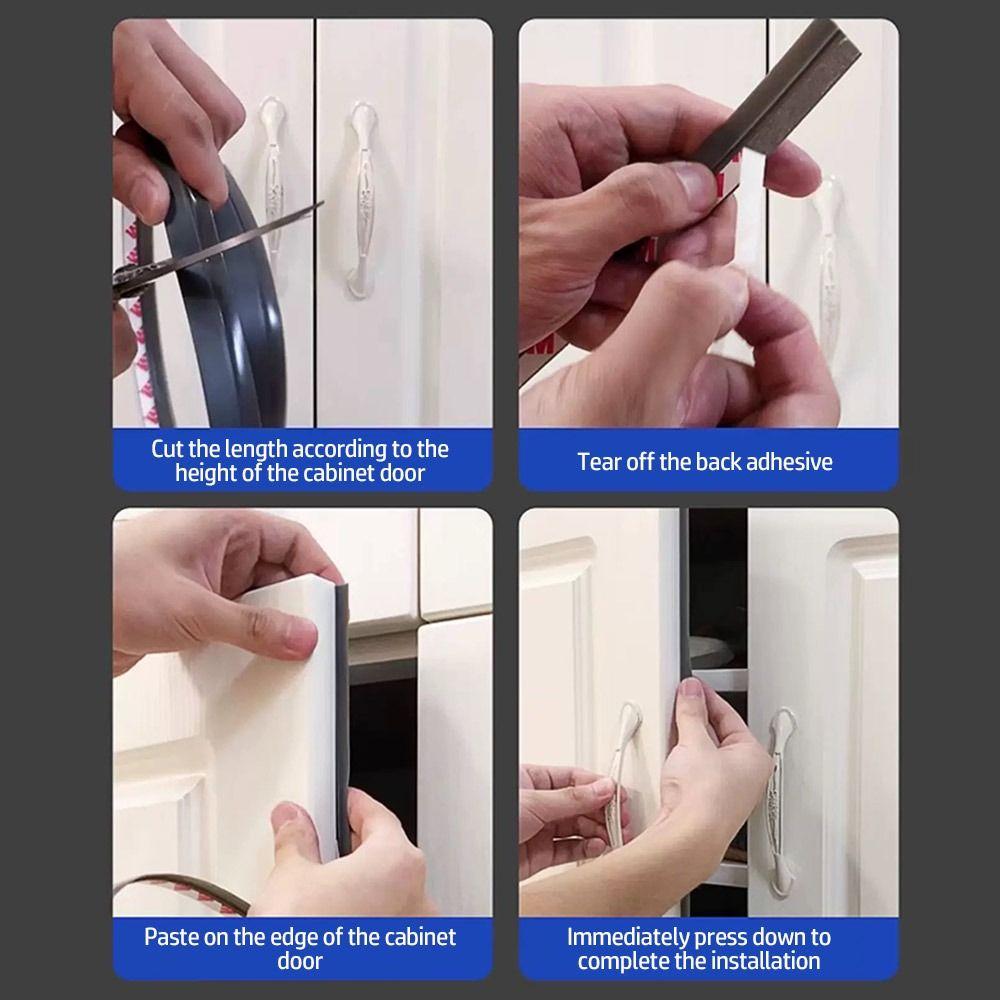 Cut the length according to the height of the cabinet door

Tear off the back adhesive

Paste on the edge of the cabinet door

Immediately press down to complete the installation