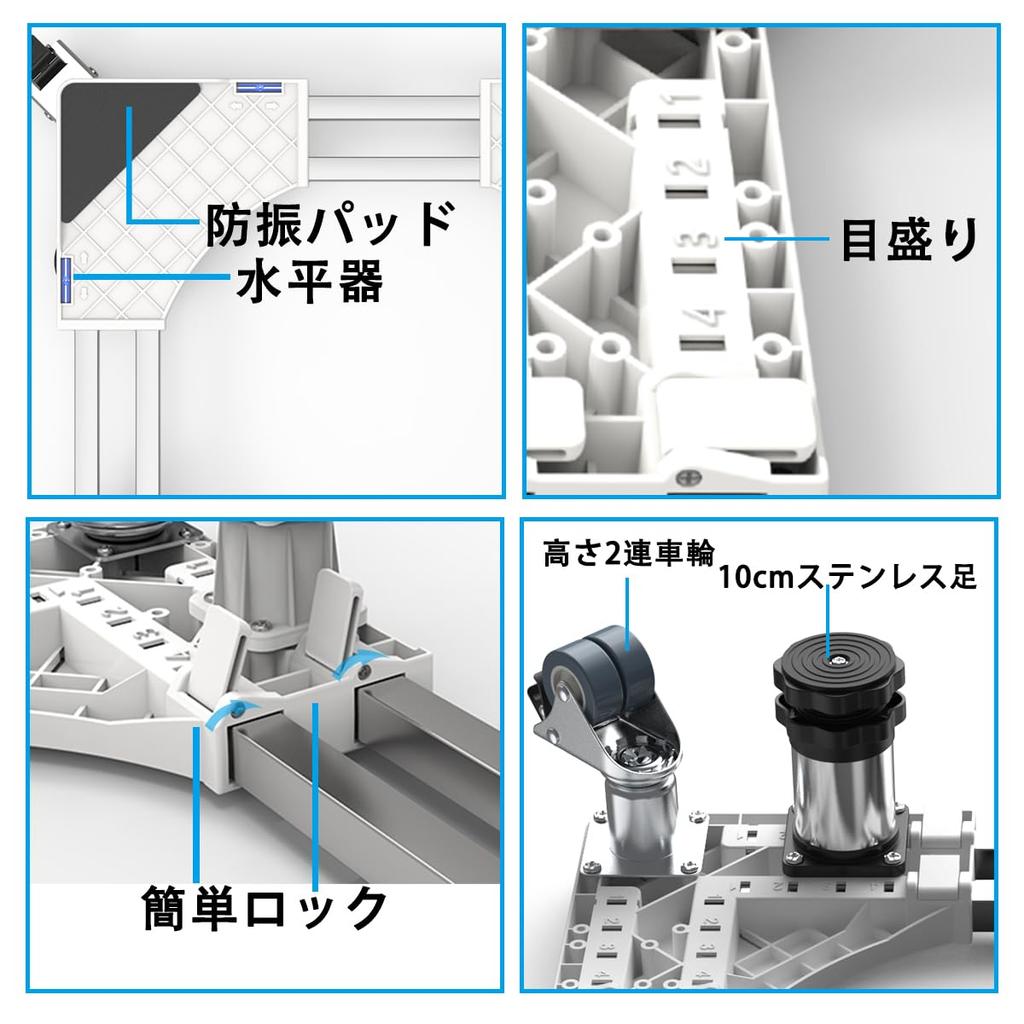 防振パッド
水平器

1
2
3
4
目盛り

1
2
3
4
簡単ロック

高さ2連車輪
10cmステンレス足