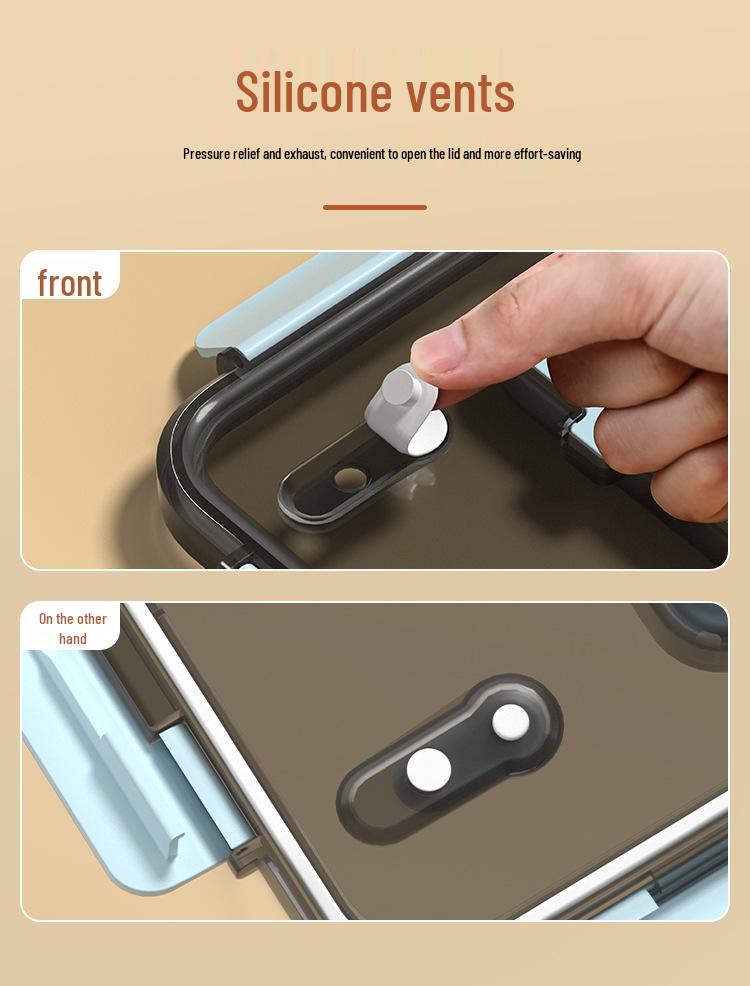 Silicone vents

Pressure relief and exhaust, convenient to open the lid and more effort-saving

front

On the other hand