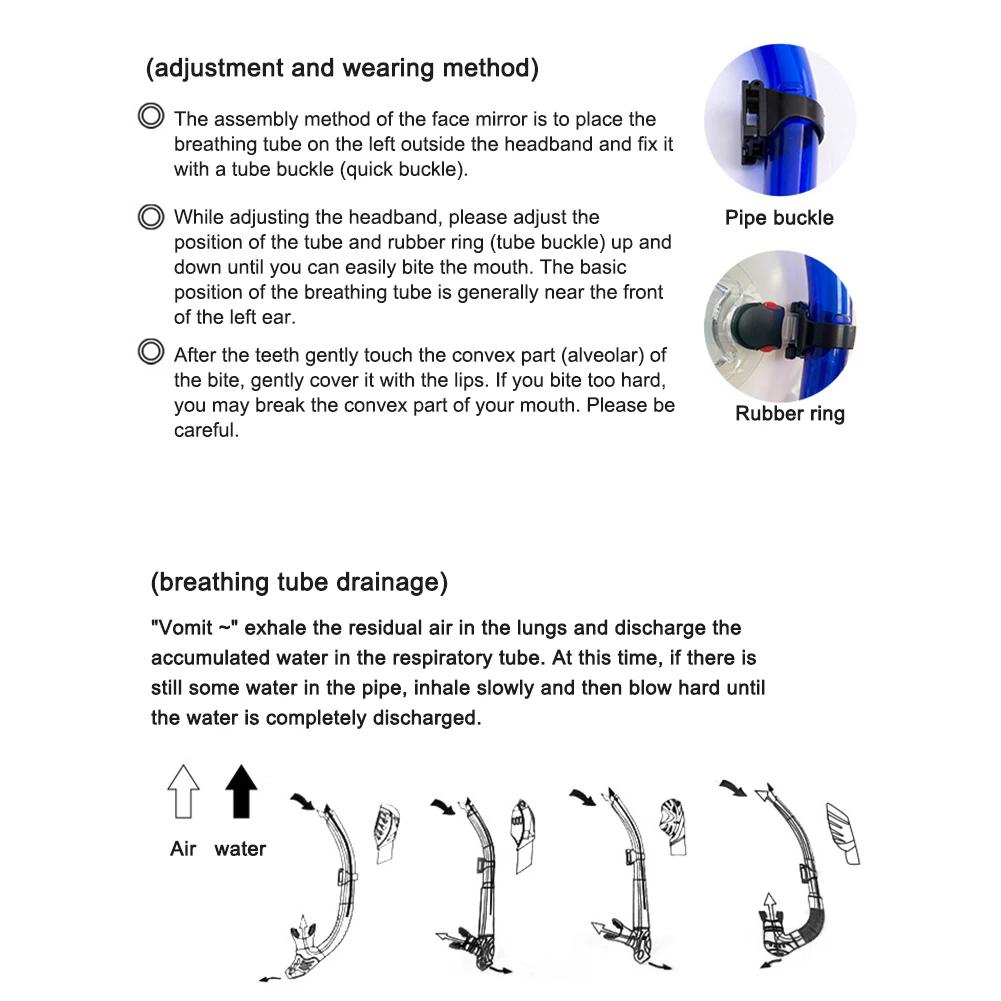 (adjustment and wearing method)

◎ The assembly method of the face mirror is to place the breathing tube on the left outside the headband and fix it with a tube buckle (quick buckle).

◎ While adjusting the headband, please adjust the position of the tube and rubber ring (tube buckle) up and down until you can easily bite the mouth. The basic position of the breathing tube is generally near the front of the left ear.

◎ After the teeth gently touch the convex part (alveolar) of the bite, gently cover it with the lips. If you bite too hard, you may break the convex part of your mouth. Please be careful.

Pipe buckle

Rubber ring

(breathing tube drainage)

"Vomit ~" exhale the residual air in the lungs and discharge the accumulated water in the respiratory tube. At this time, if there is still some water in the pipe, inhale slowly and then blow hard until the water is completely discharged.

Air water