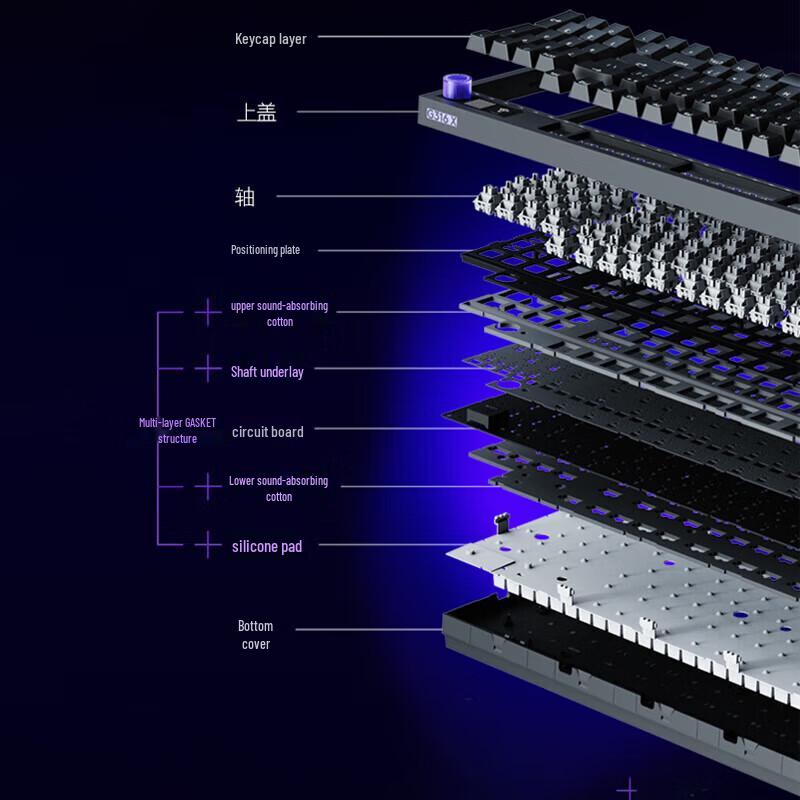 Keycap layer

上盖

G316 X

轴

Positioning plate

upper sound-absorbing cotton

Shaft underlay

Multi-layer GASKET structure

circuit board

Lower sound-absorbing cotton

silicone pad

Bottom cover