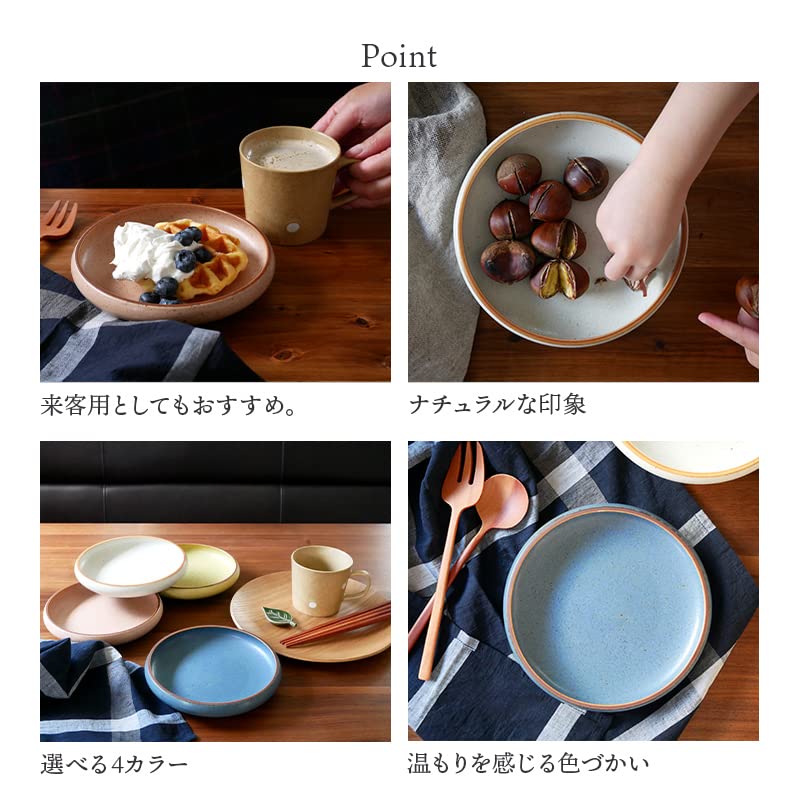 Point

来客用としてもおすすめ。

ナチュラルな印象

選べる4カラー

温もりを感じる色づかい