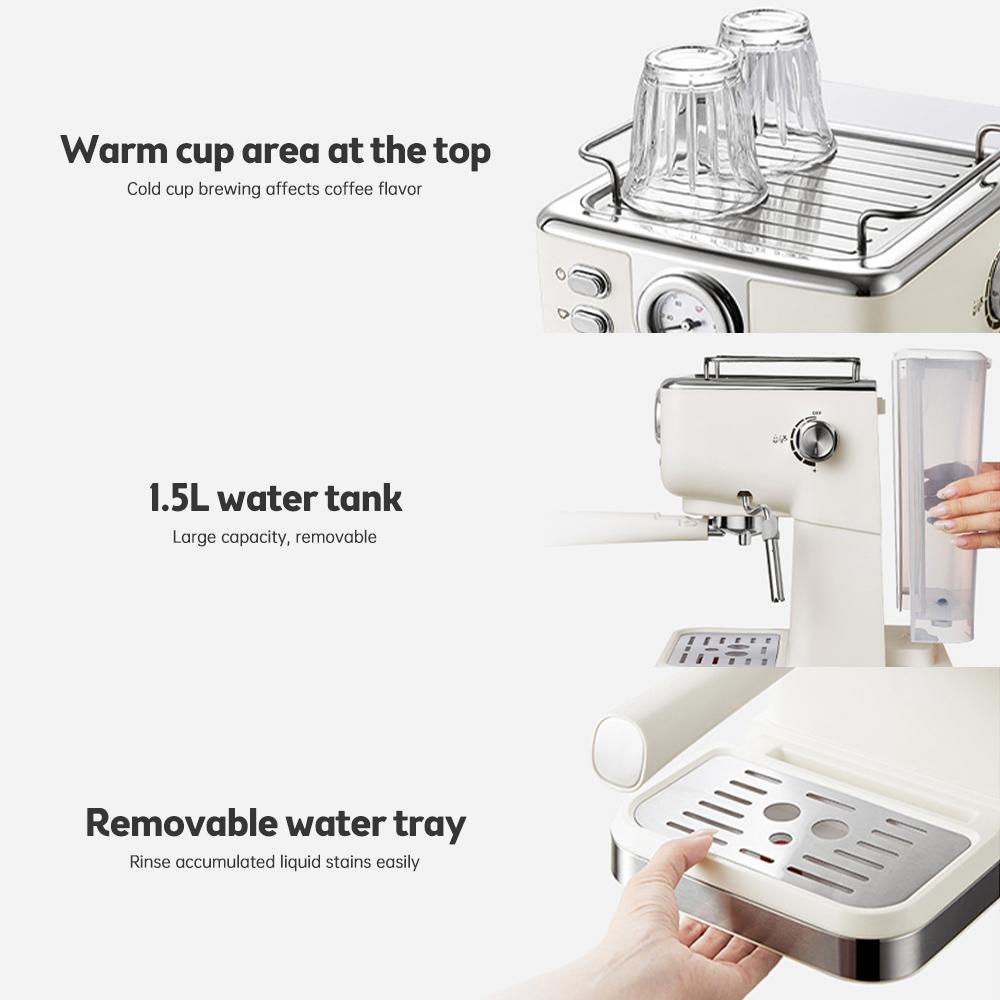 Warm cup area at the top

Cold cup brewing affects coffee flavor

1.5L water tank

Large capacity, removable

Removable water tray

Rinse accumulated liquid stains easily