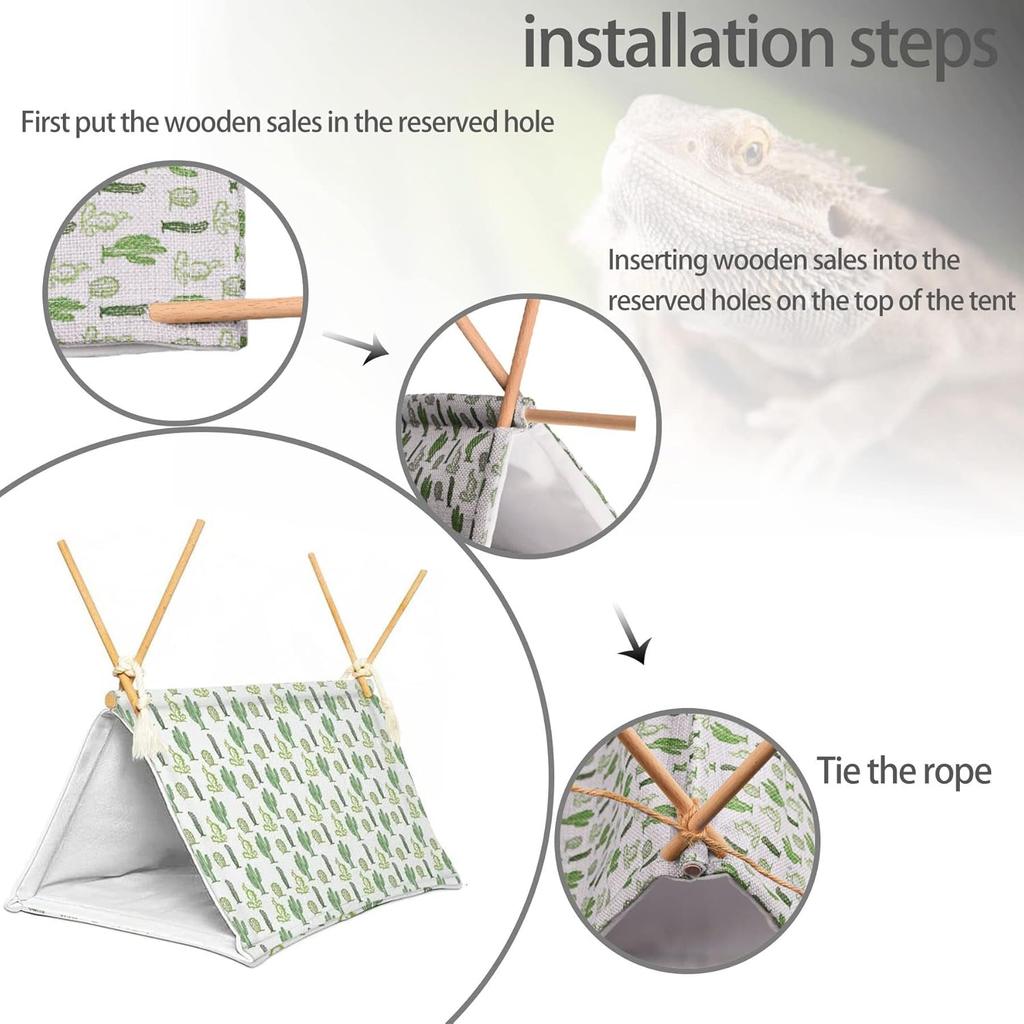 installation steps

First put the wooden sales in the reserved hole

Inserting wooden sales into the reserved holes on the top of the tent

Tie the rope