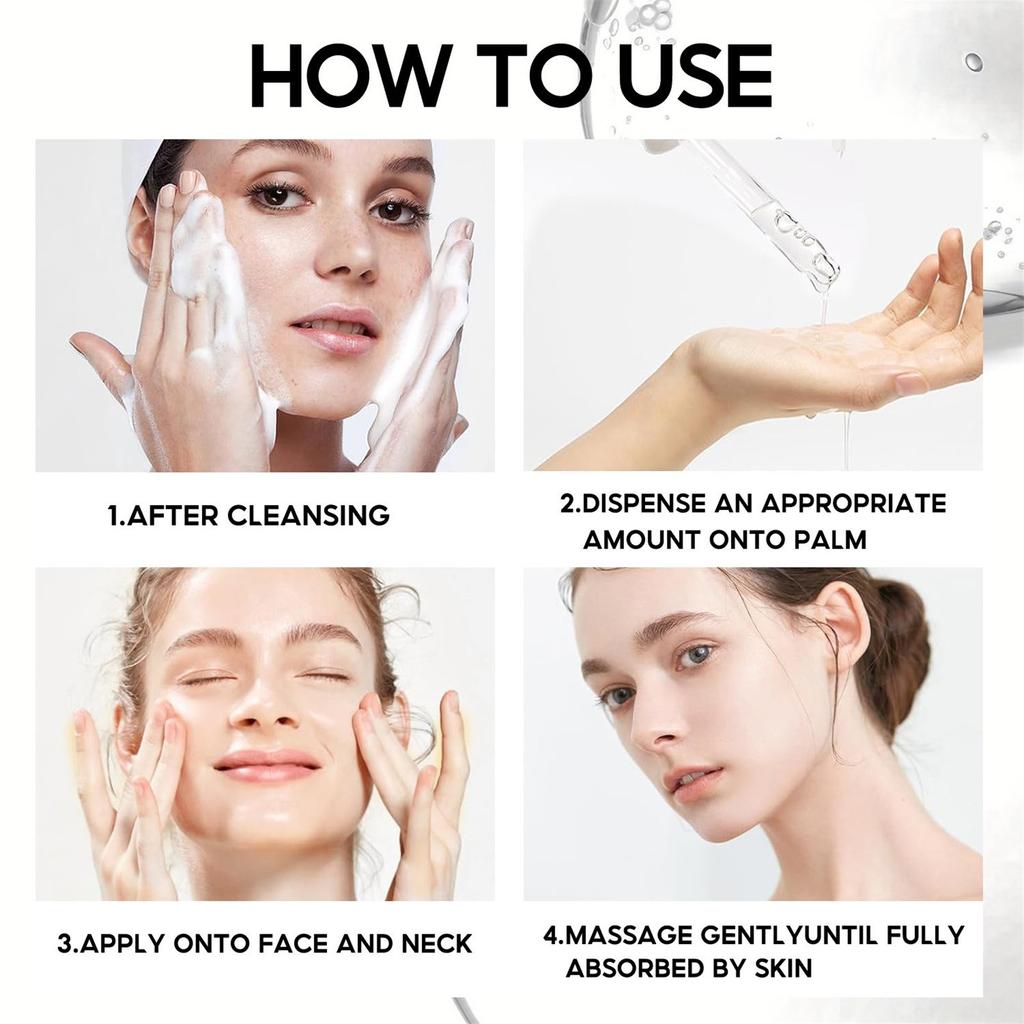 HOW TO USE

1.AFTER CLEANSING

2.DISPENSE AN APPROPRIATE AMOUNT ONTO PALM

3.APPLY ONTO FACE AND NECK

4.MASSAGE GENTLYUNTIL FULLY ABSORBED BY SKIN