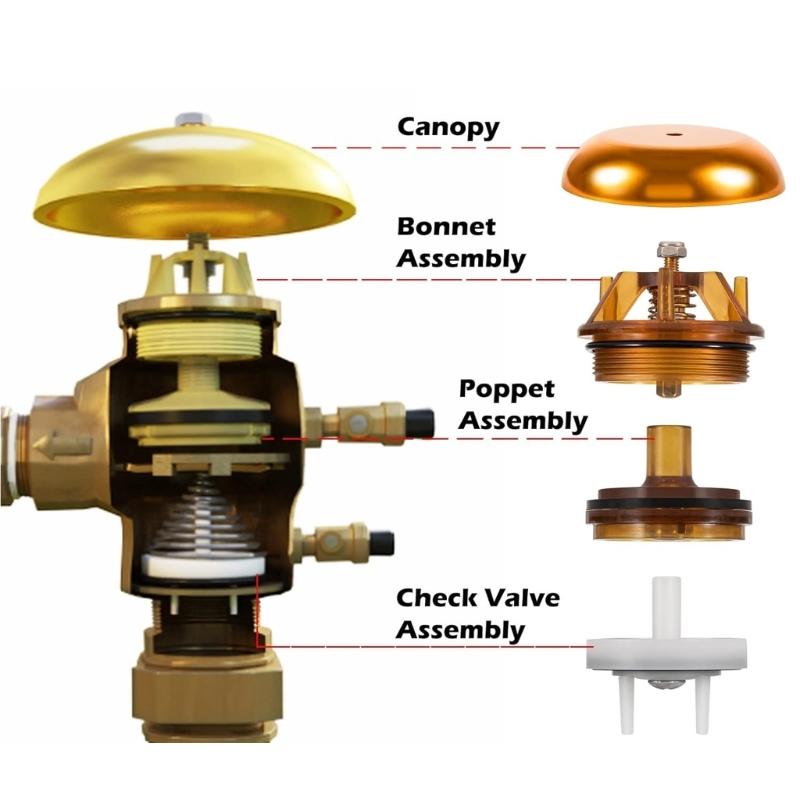 Canopy

Bonnet Assembly

Poppet Assembly

Check Valve Assembly