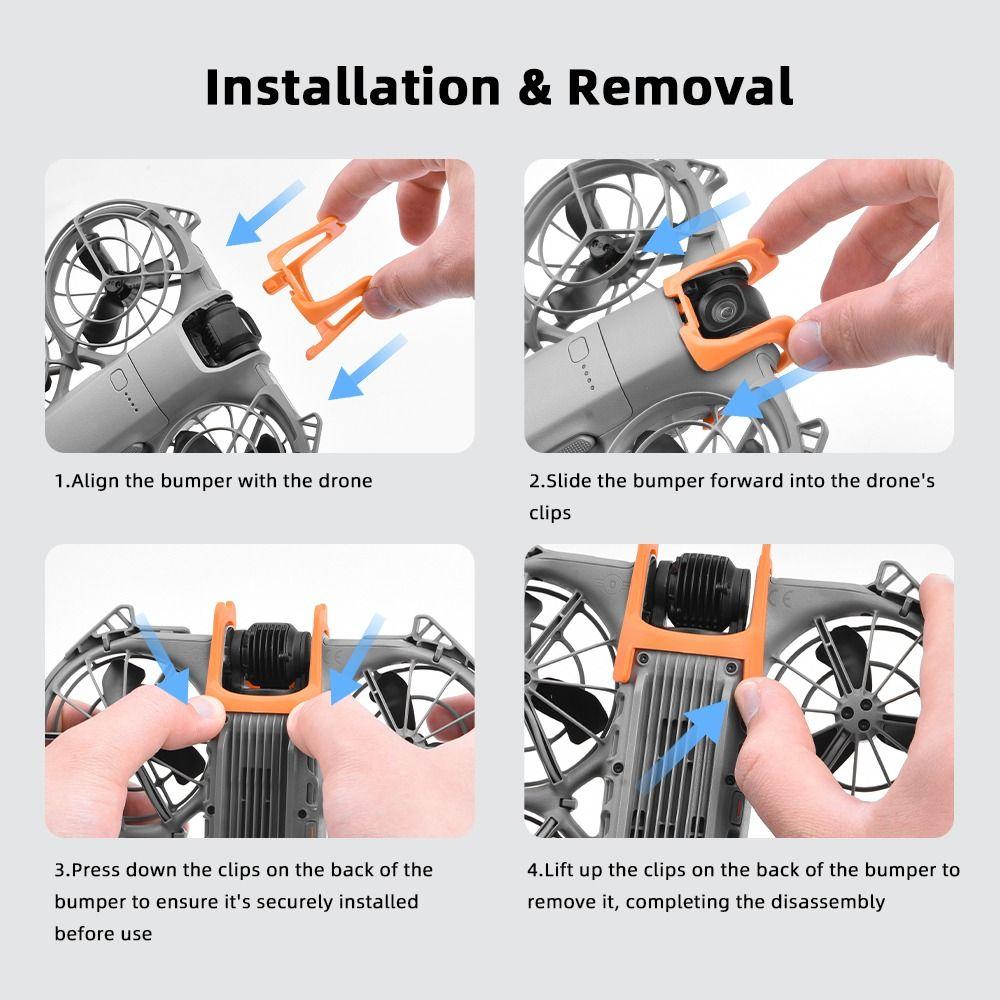 Installation & Removal

1.Align the bumper with the drone

2.Slide the bumper forward into the drone's clips

3.Press down the clips on the back of the bumper to ensure it's securely installed before use

4.Lift up the clips on the back of the bumper to remove it, completing the disassembly