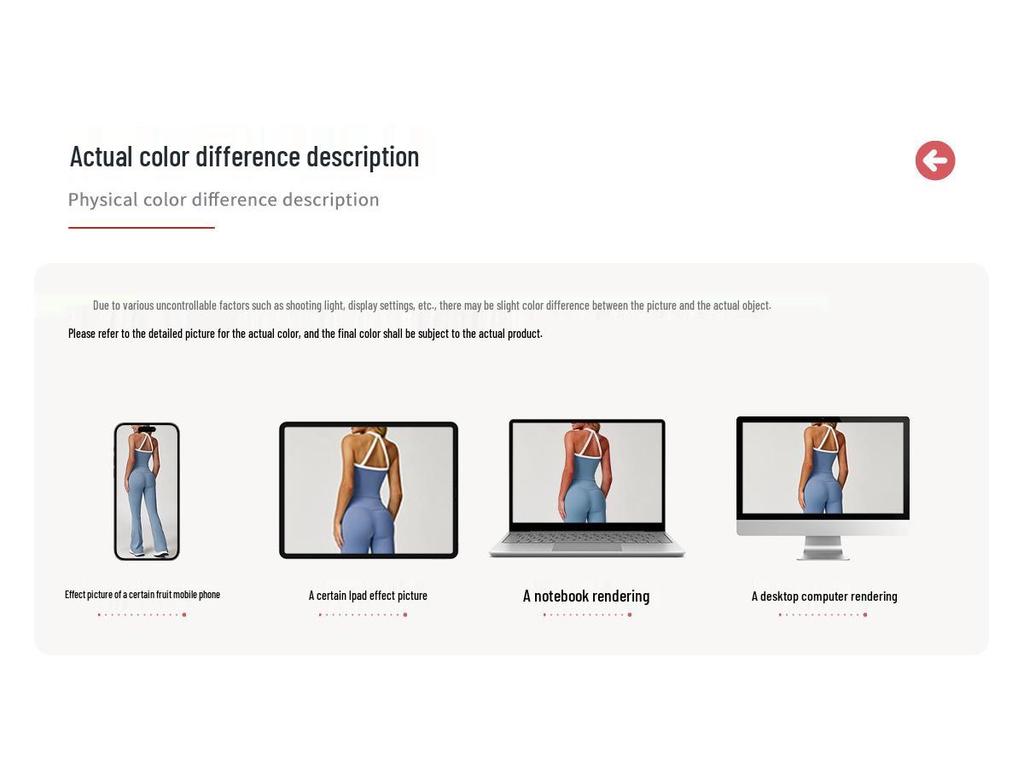 Actual color difference description

Physical color difference description

Due to various uncontrollable factors such as shooting light, display settings, etc., there may be slight color difference between the picture and the actual object.

Please refer to the detailed picture for the actual color, and the final color shall be subject to the actual product.

Effect picture of a certain fruit mobile phone

A certain Ipad effect picture

A notebook rendering

A desktop computer rendering