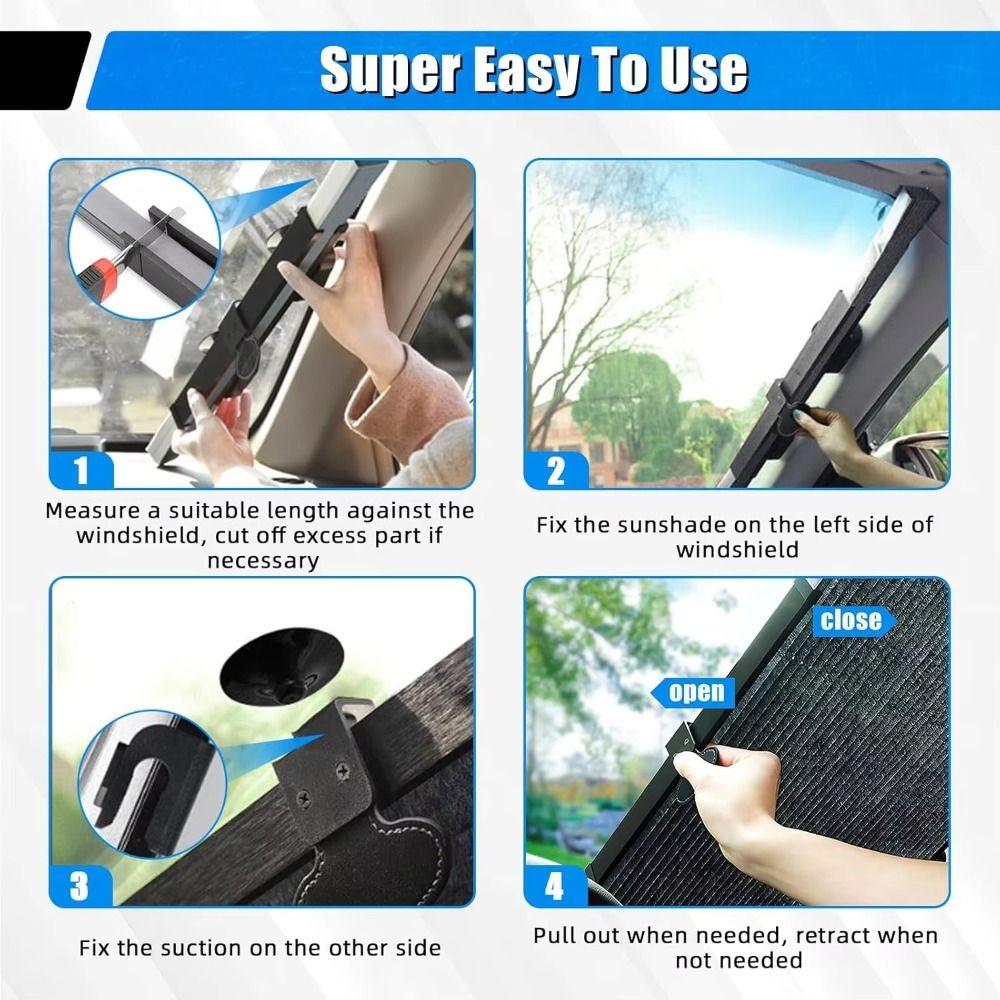 Super Easy To Use

1

Measure a suitable length against the windshield, cut off excess part if necessary

2

Fix the sunshade on the left side of windshield

3

Fix the suction on the other side

close

open

4

Pull out when needed, retract when not needed