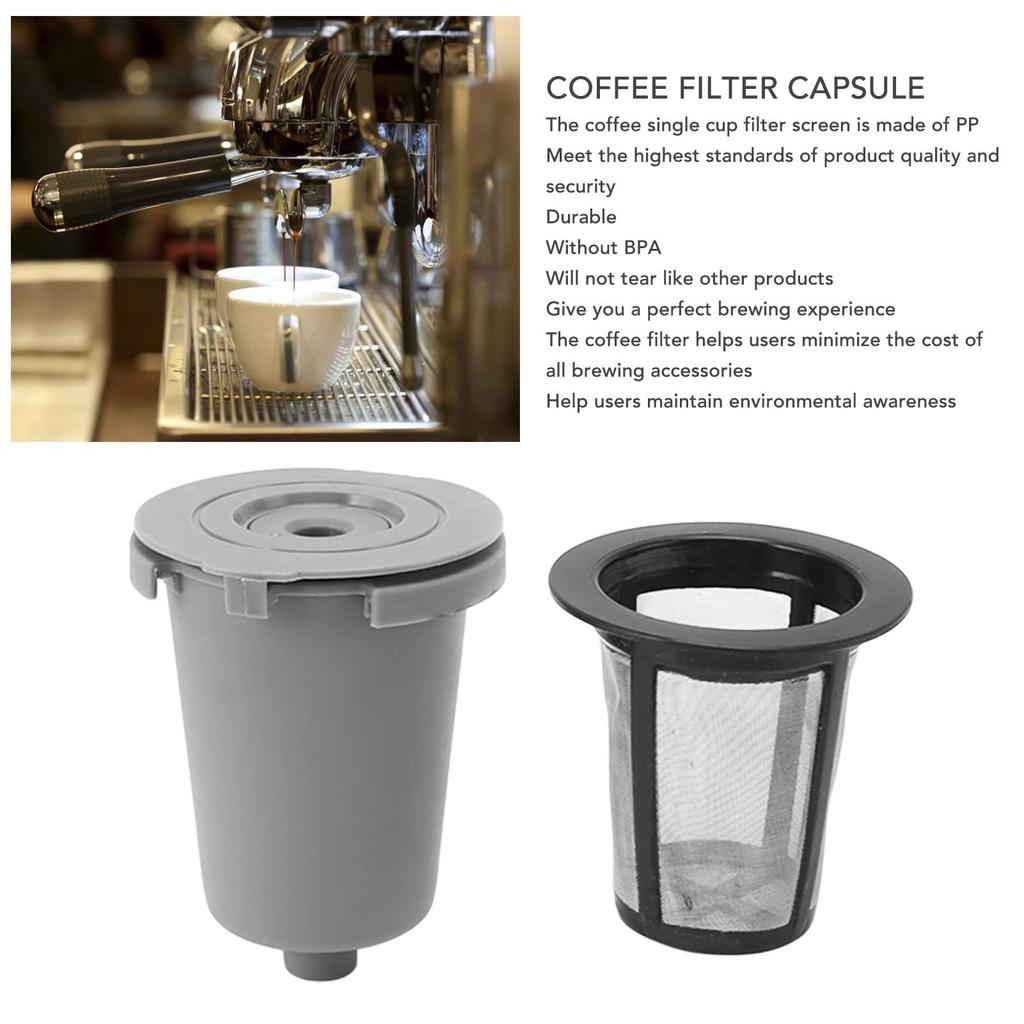 COFFEE FILTER CAPSULE

The coffee single cup filter screen is made of PP
Meet the highest standards of product quality and security
Durable
Without BPA
Will not tear like other products
Give you a perfect brewing experience
The coffee filter helps users minimize the cost of all brewing accessories
Help users maintain environmental awareness