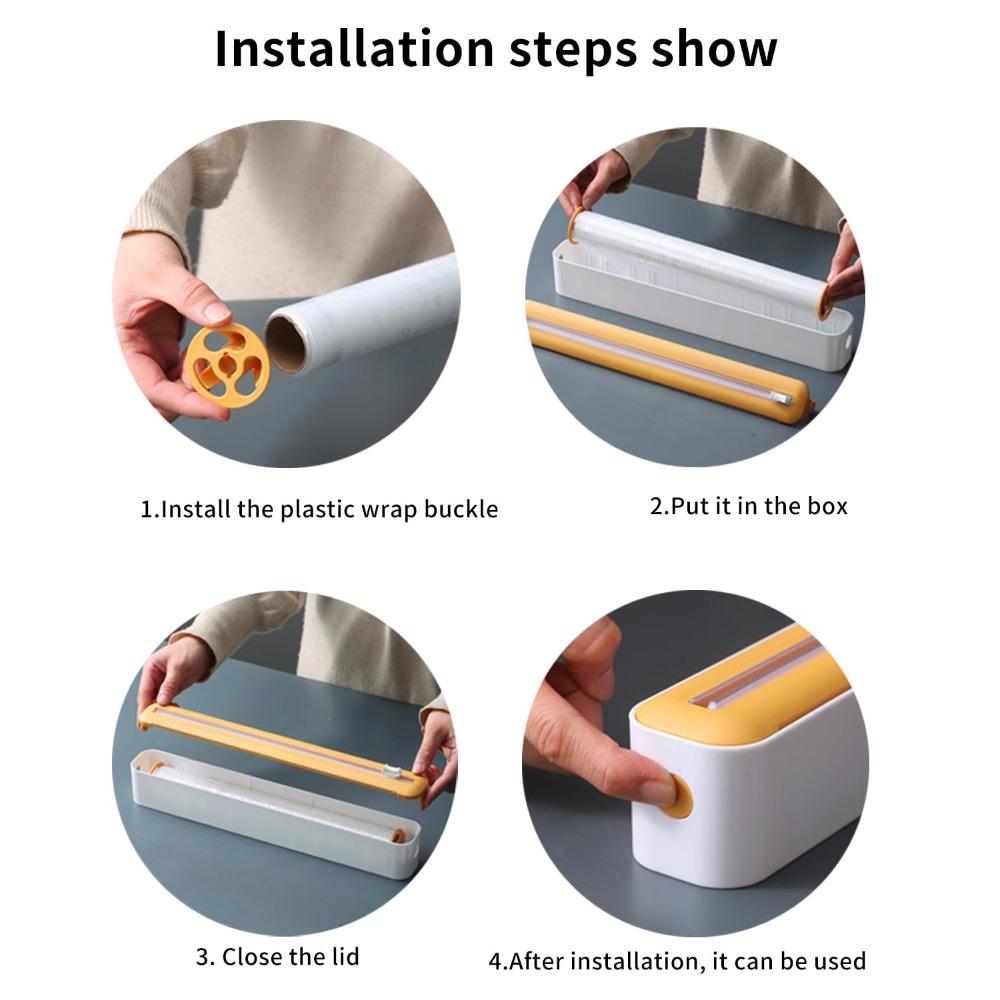 Installation steps show

1.Install the plastic wrap buckle

2.Put it in the box

3. Close the lid

4.After installation, it can be used