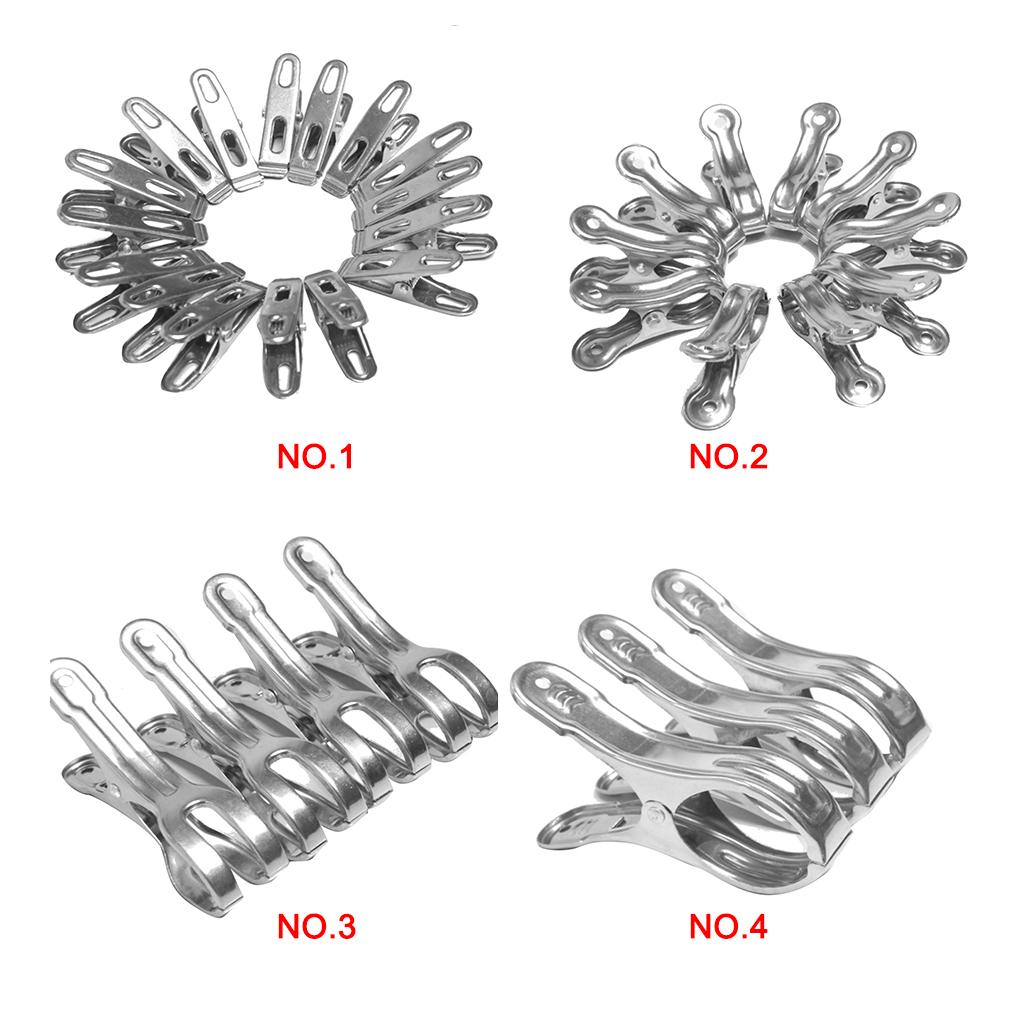 NO.1

NO.2

NO.3

NO.4