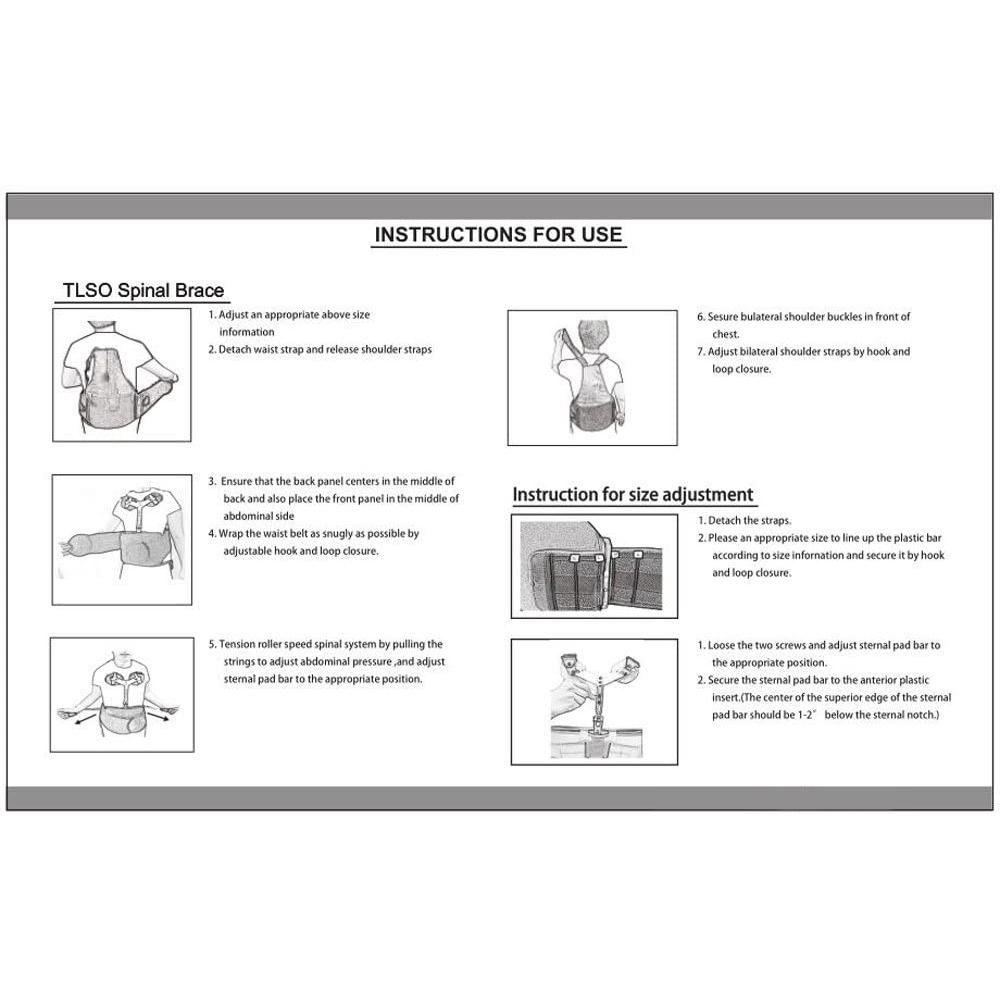 INSTRUCTIONS FOR USE

TLSO Spinal Brace

1. Adjust an appropriate above size information
2. Detach waist strap and release shoulder straps

3. Ensure that the back panel centers in the middle of back and also place the front panel in the middle of abdominal side
4. Wrap the waist belt as snugly as possible by adjustable hook and loop closure.

5. Tension roller speed spinal system by pulling the strings to adjust abdominal pressure ,and adjust sternal pad bar to the appropriate position.

6. Sesure bulateral shoulder buckles in front of chest.
7. Adjust bilateral shoulder straps by hook and loop closure.

Instruction for size adjustment

1. Detach the straps.
2. Please an appropriate size to line up the plastic bar according to size infornation and secure it by hook and loop closure.

1. Loose the two screws and adjust sternal pad bar to the appropriate position.
2. Secure the sternal pad bar to the anterior plastic insert.(The center of the superior edge of the sternal pad bar should be 1-2" below the sternal notch.)