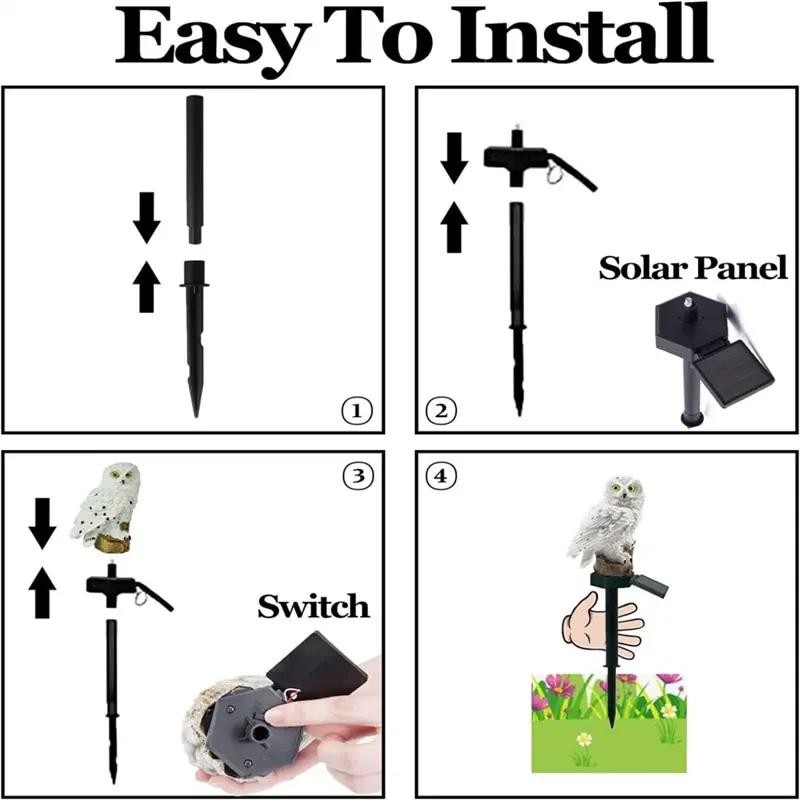 Easy To Install

①

②

Solar Panel

③

Switch

④