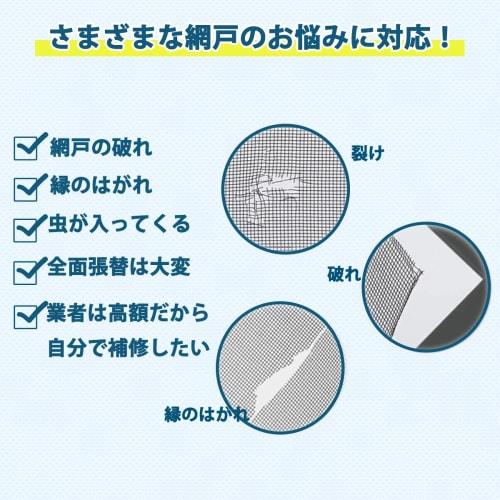 さまざまな網戸のお悩みに対応！

網戸の破れ

縁のはがれ

虫が入ってくる

全面張替は大変

業者は高額だから自分で補修したい

裂け

破れ

縁のはがれ