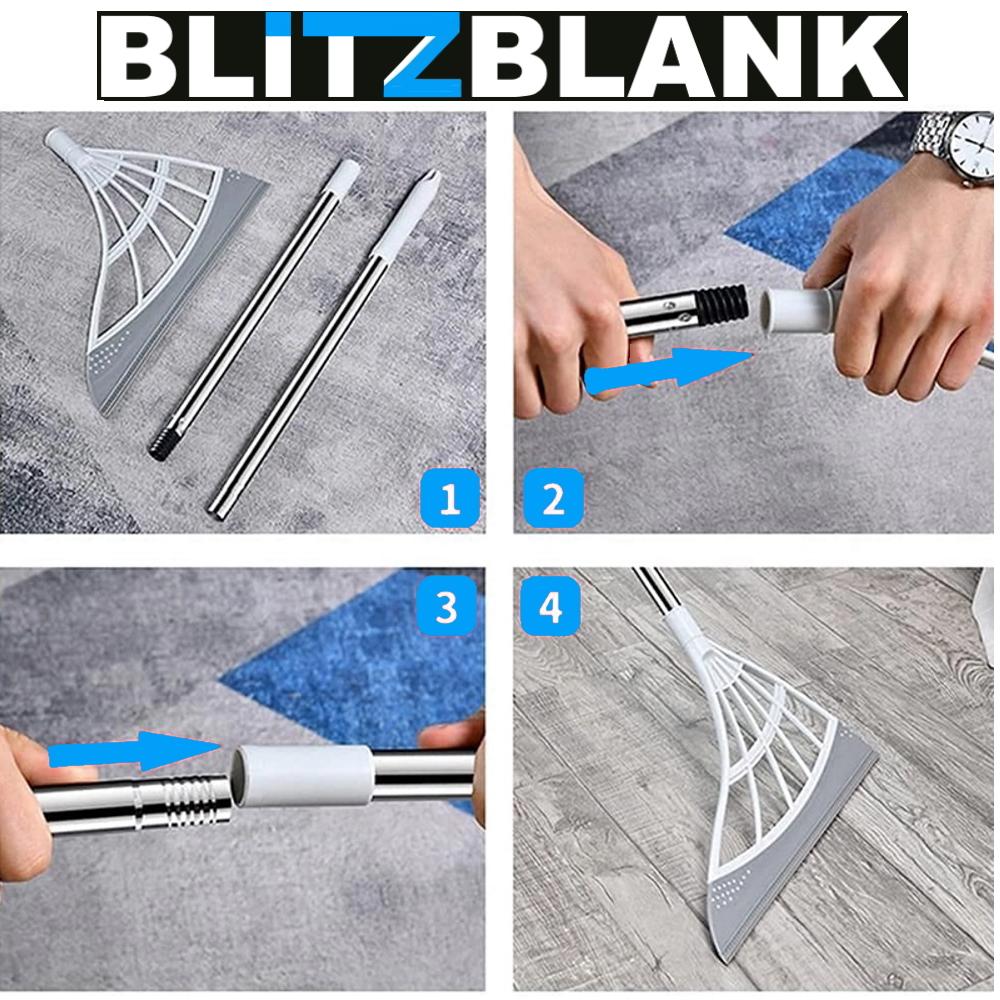 BLITZBLANK

1

2

3

4