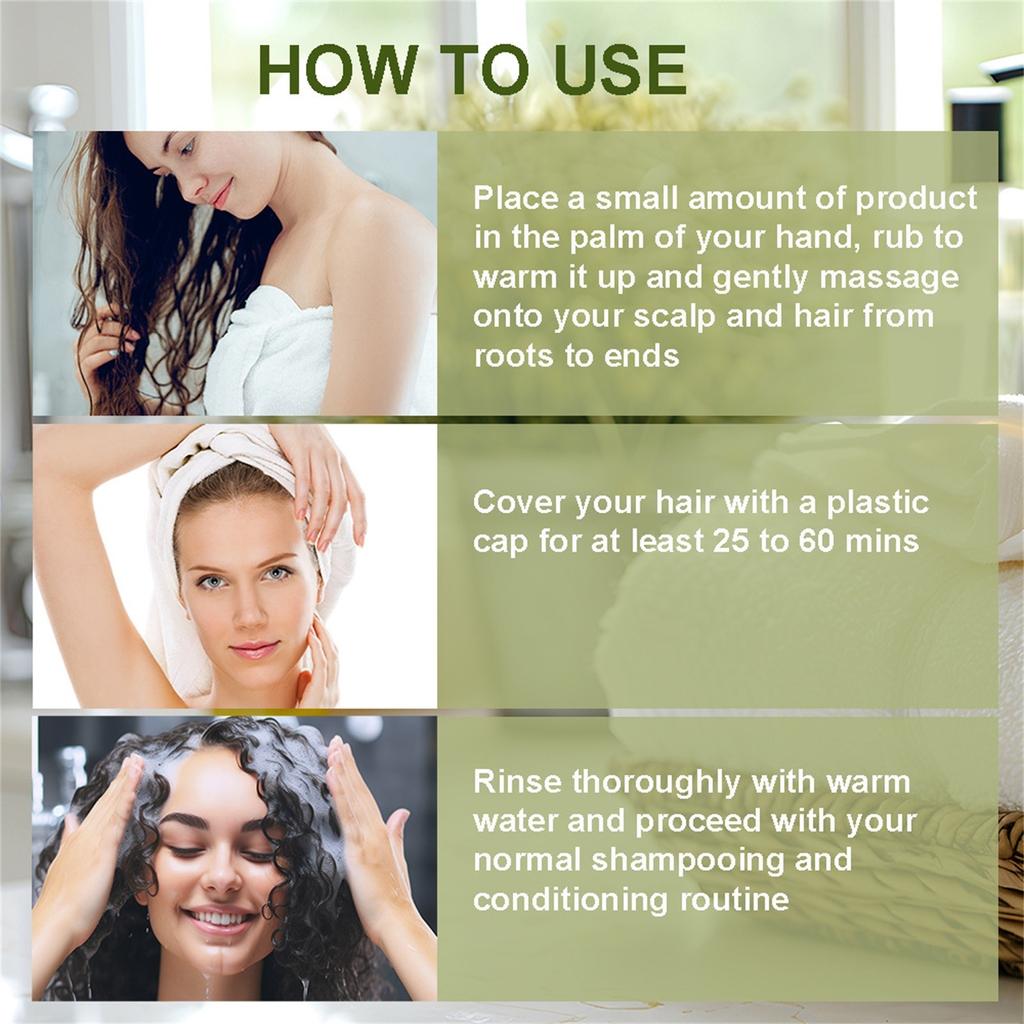 HOW TO USE

Place a small amount of product in the palm of your hand, rub to warm it up and gently massage onto your scalp and hair from roots to ends

Cover your hair with a plastic cap for at least 25 to 60 mins

Rinse thoroughly with warm water and proceed with your normal shampooing and conditioning routine