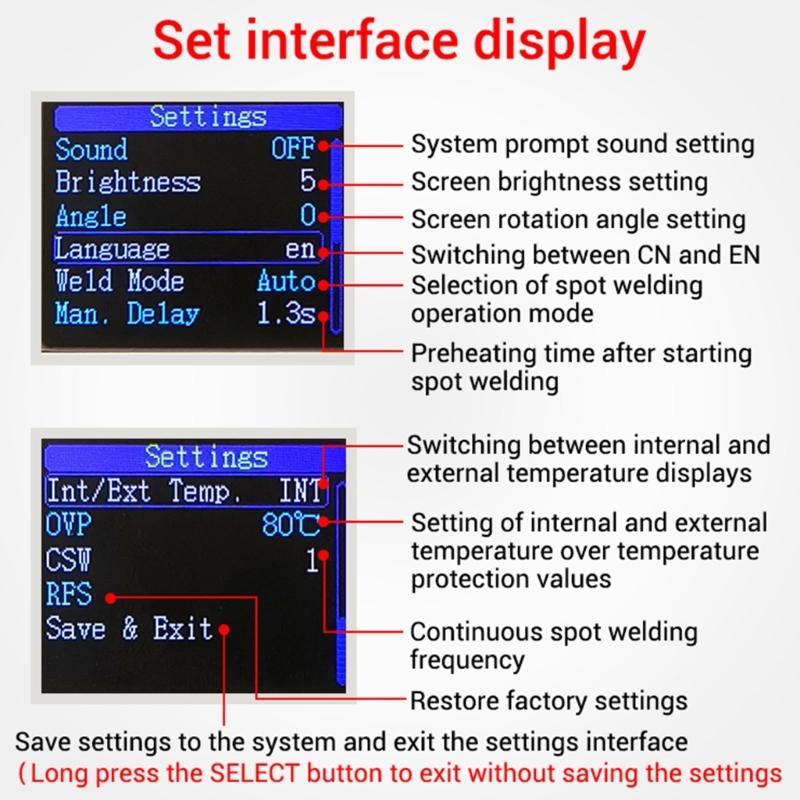 Set interface display

Settings
Sound OFF
Brightness 5
Angle 0
Language en
Weld Mode Auto
Man. Delay 1.3s

System prompt sound setting
Screen brightness setting
Screen rotation angle setting
Switching between CN and EN
Selection of spot welding operation mode
Preheating time after starting spot welding

Settings
Int/Ext Temp. INT
OVP 80℃
CSW 1
RFS
Save & Exit

Switching between internal and external temperature displays
Setting of internal and external temperature over temperature protection values
Continuous spot welding frequency
Restore factory settings

Save settings to the system and exit the settings interface
(Long press the SELECT button to exit without saving the settings