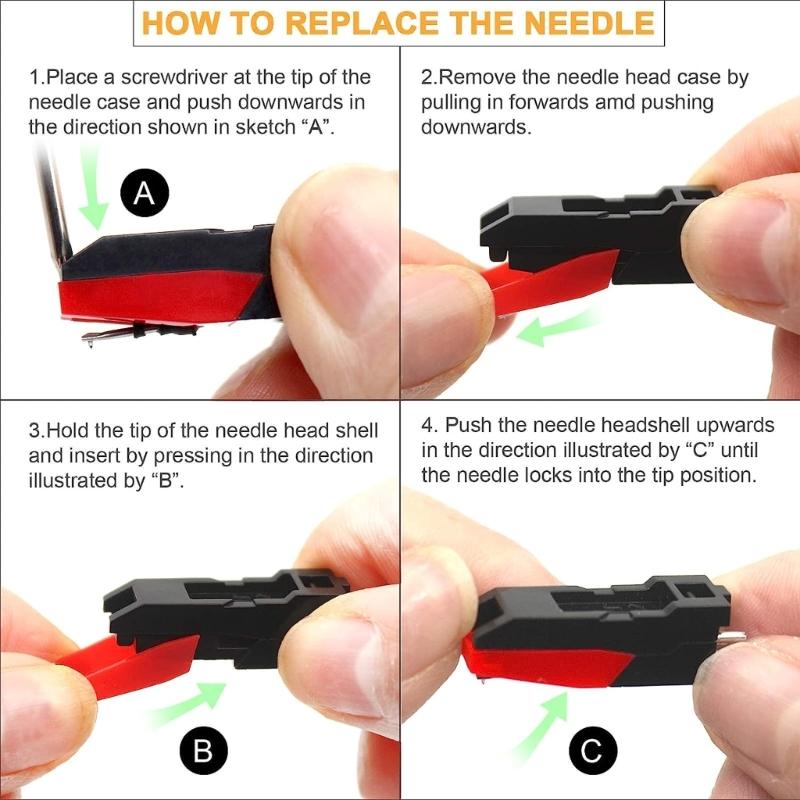 HOW TO REPLACE THE NEEDLE

1.Place a screwdriver at the tip of the needle case and push downwards in the direction shown in sketch “A”.

A

2.Remove the needle head case by pulling in forwards amd pushing downwards.

3.Hold the tip of the needle head shell and insert by pressing in the direction illustrated by “B”.

B

4. Push the needle headshell upwards in the direction illustrated by “C” until the needle locks into the tip position.

C