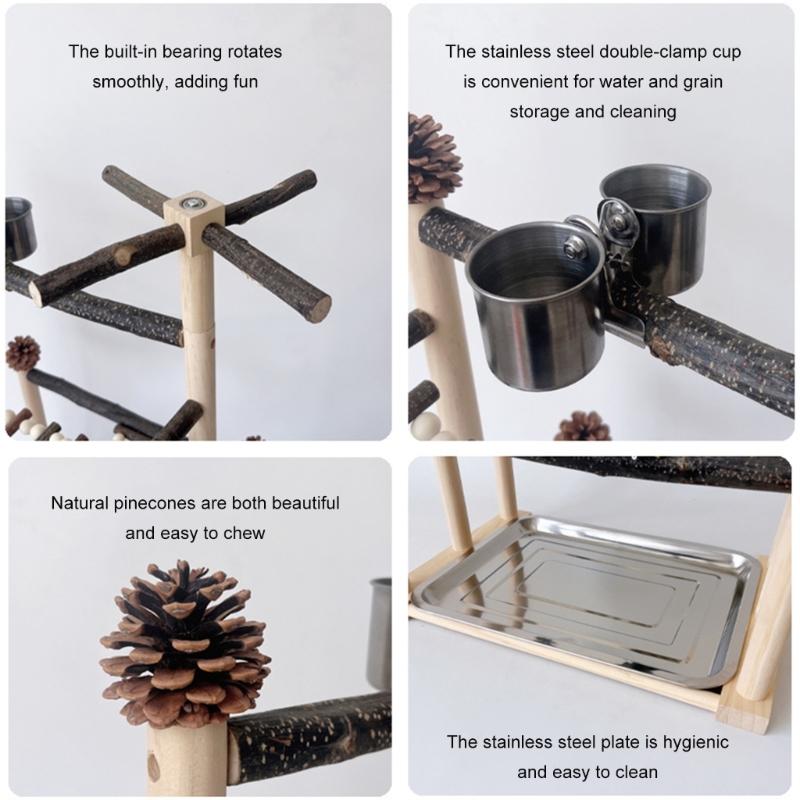 The built-in bearing rotates smoothly, adding fun

The stainless steel double-clamp cup is convenient for water and grain storage and cleaning

Natural pinecones are both beautiful and easy to chew

The stainless steel plate is hygienic and easy to clean