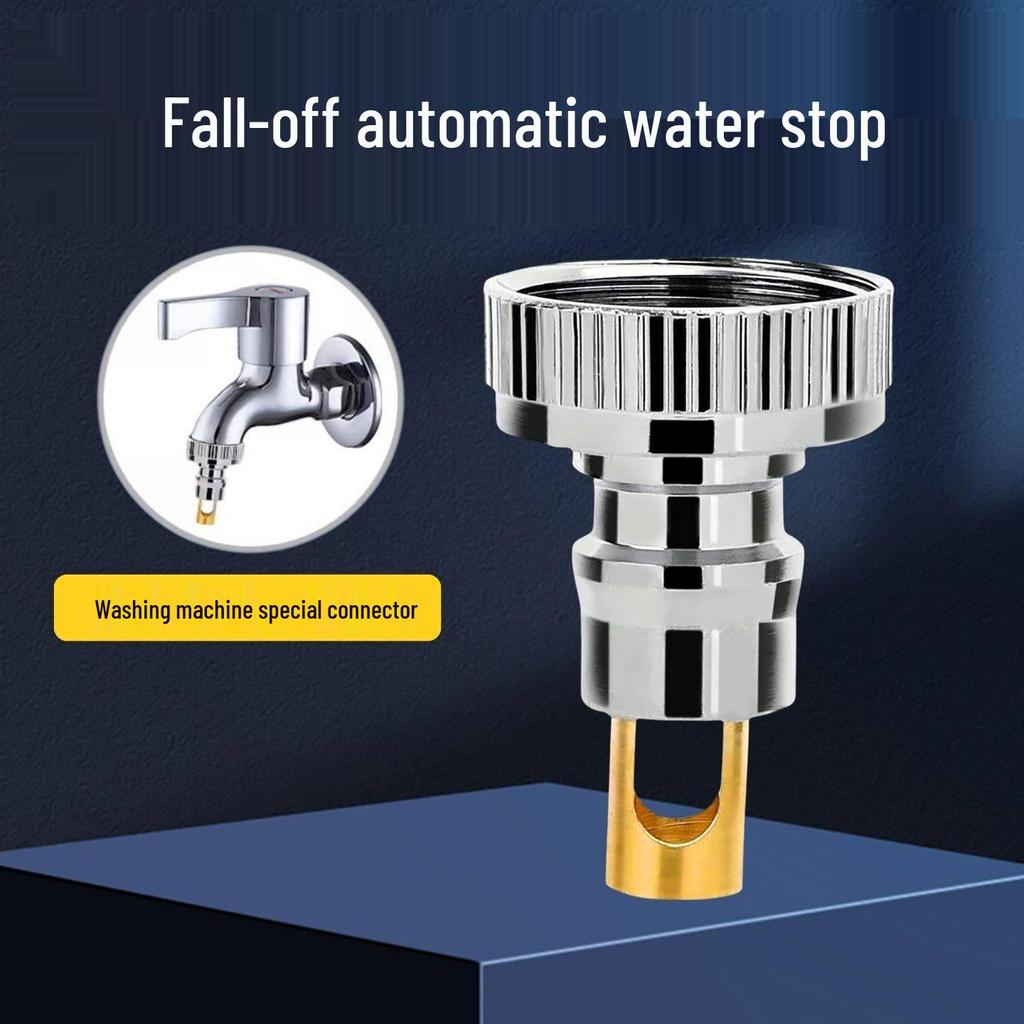 Fall-off automatic water stop

Washing machine special connector