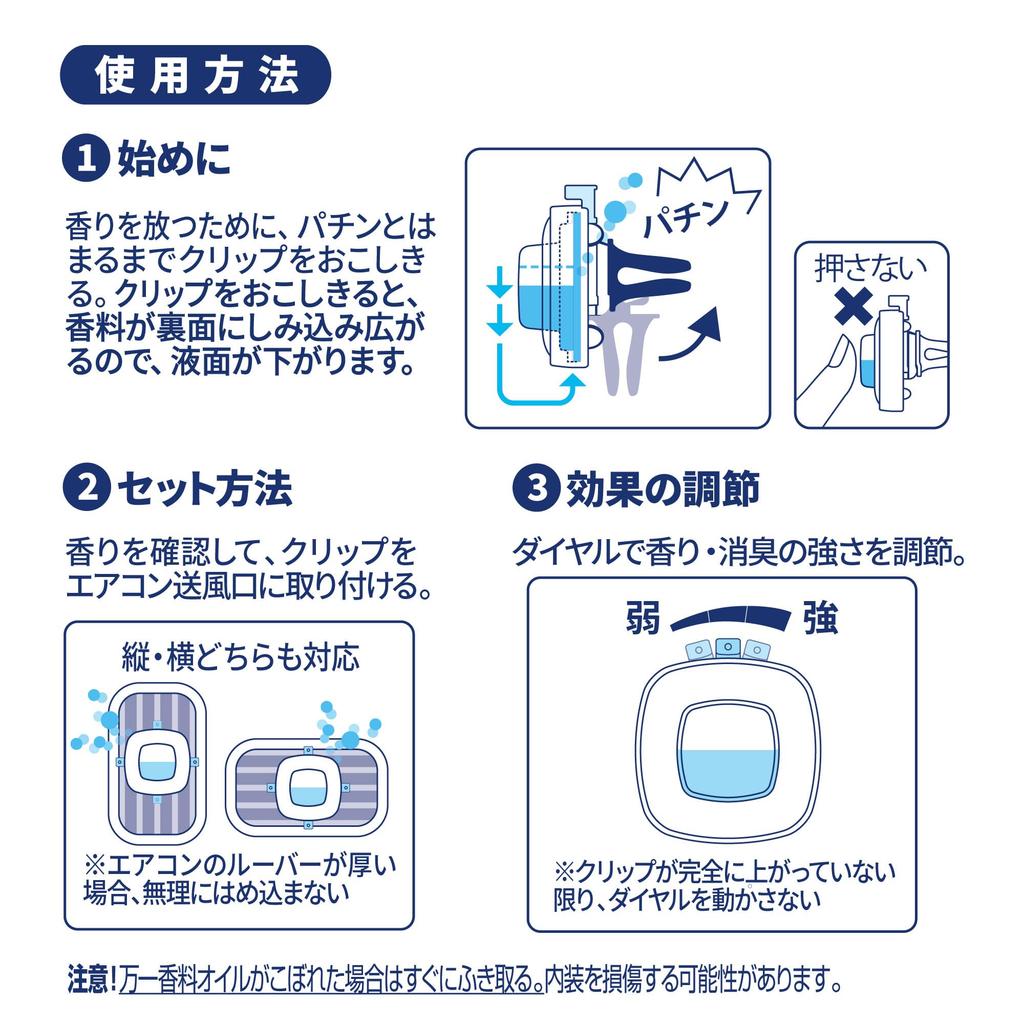 使用方法

1 始めに

香りを放つために、パチンとはまるまでクリップをおこしきる。クリップをおこしきると、香料が裏面にしみ込み広がるので、液面が下がります。

パチン

押さない

2 セット方法

香りを確認して、クリップをエアコン送風口に取り付ける。

縦・横どちらも対応

※エアコンのルーバーが厚い場合、無理にはめ込まない

3 効果の調節

ダイヤルで香り・消臭の強さを調節。

弱 強

※クリップが完全に上がっていない限り、ダイヤルを動かさない

注意！万一香料オイルがこぼれた場合はすぐにふき取る。内装を損傷する可能性があります。