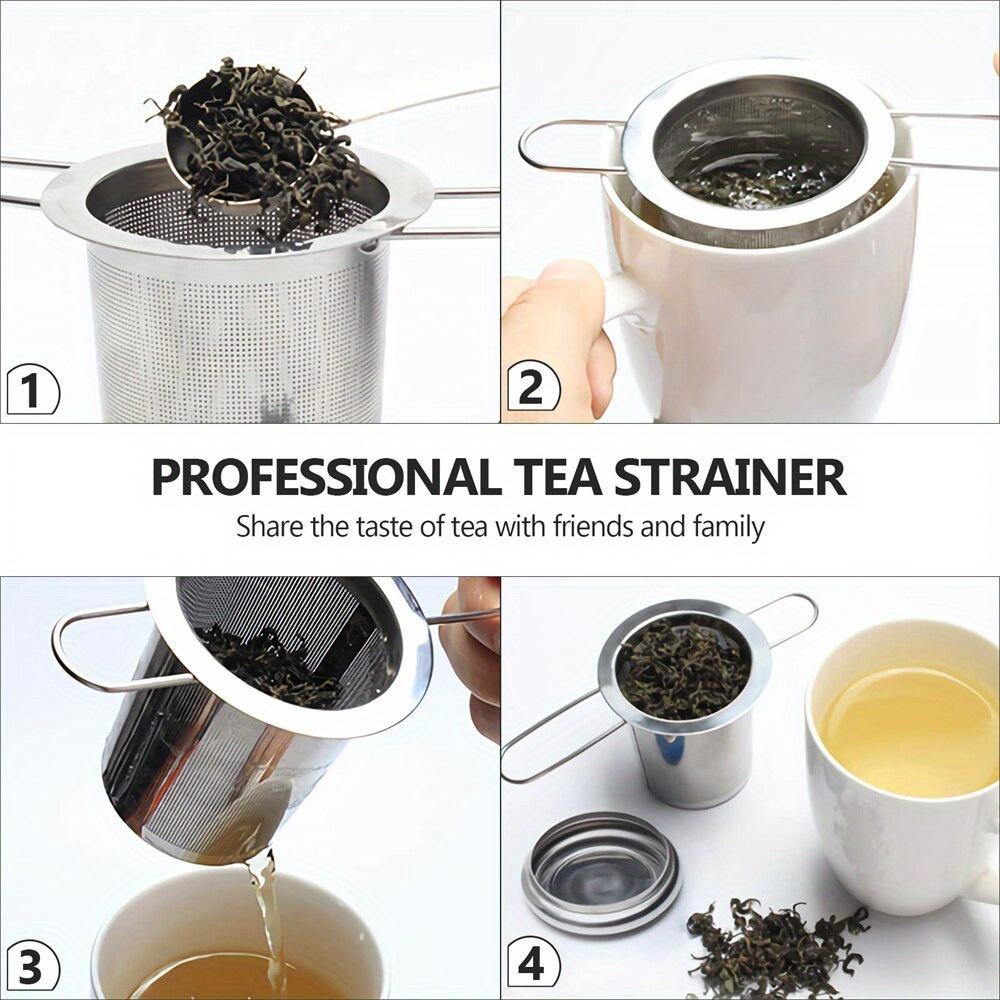 1

2

PROFESSIONAL TEA STRAINER
Share the taste of tea with friends and family

3

4