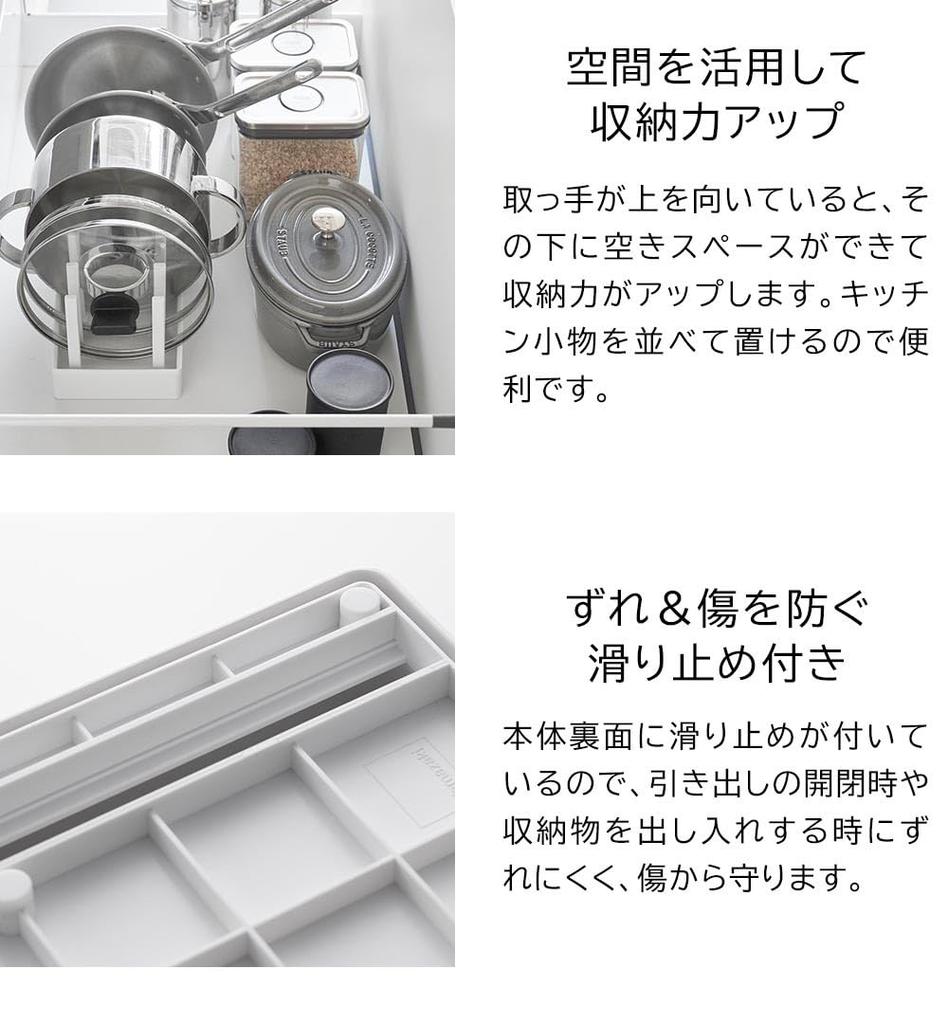 空間を活用して
収納力アップ

取っ手が上を向いていると、その下に空きスペースができて収納力がアップします。キッチン小物を並べて置けるので便利です。

ずれ＆傷を防ぐ
滑り止め付き

本体裏面に滑り止めが付いているので、引き出しの開閉時や収納物を出し入れする時にずれにくく、傷から守ります。