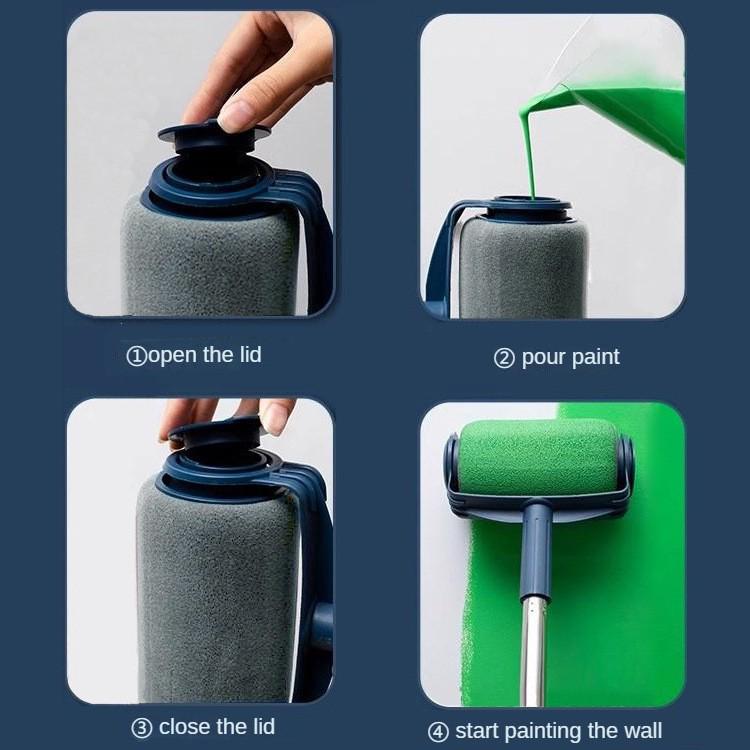 ①open the lid

② pour paint

③ close the lid

④ start painting the wall