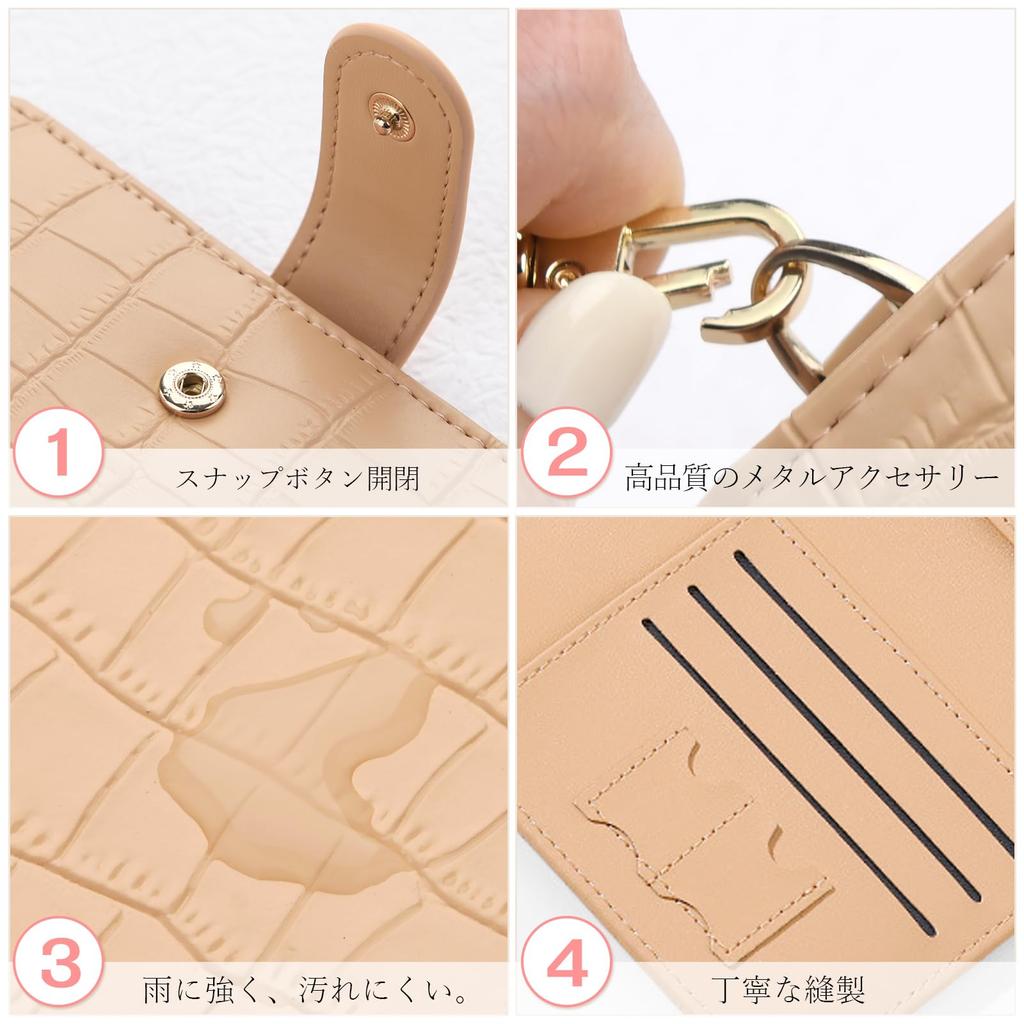 1
スナップボタン開閉

2
高品質のメタルアクセサリー

3
雨に強く、汚れにくい。

4
丁寧な縫製