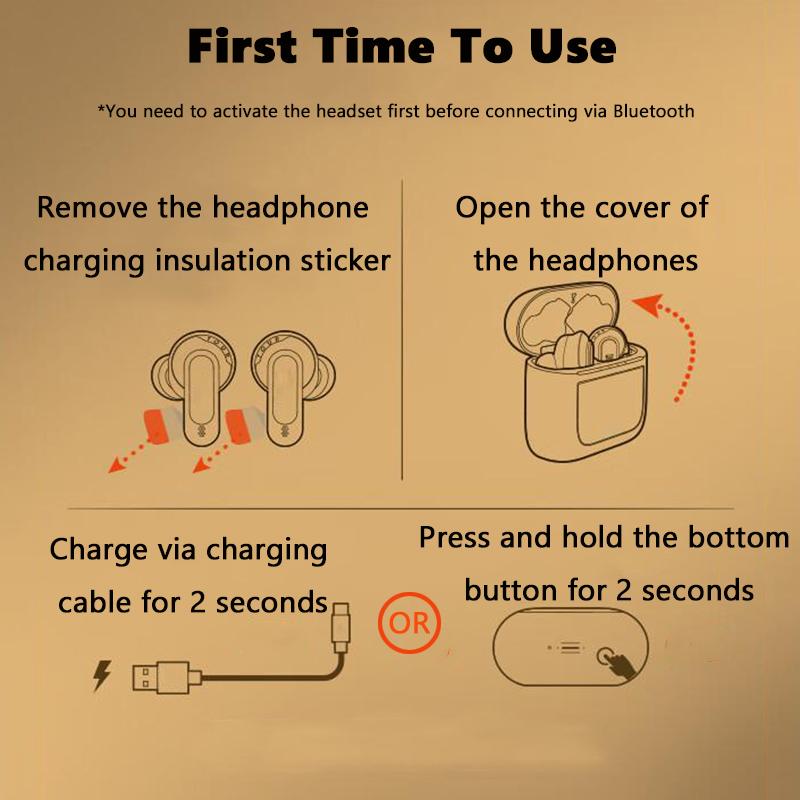 First Time To Use

*You need to activate the headset first before connecting via Bluetooth

Remove the headphone charging insulation sticker

Open the cover of the headphones

Charge via charging cable for 2 seconds

OR

Press and hold the bottom button for 2 seconds