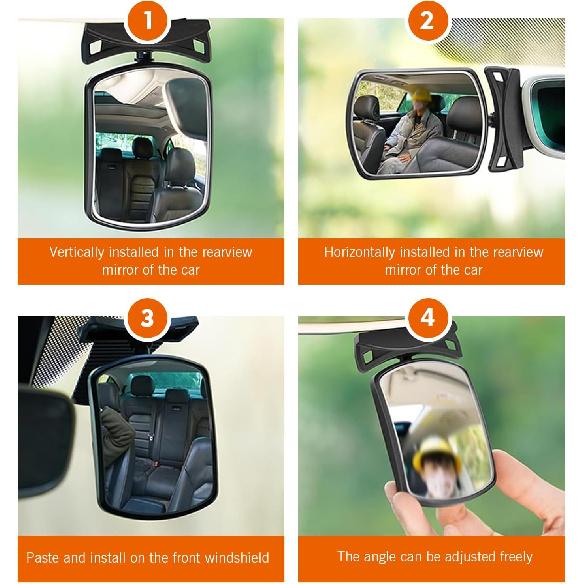 1

Vertically installed in the rearview mirror of the car

2

Horizontally installed in the rearview mirror of the car

3

Paste and install on the front windshield

4

The angle can be adjusted freely