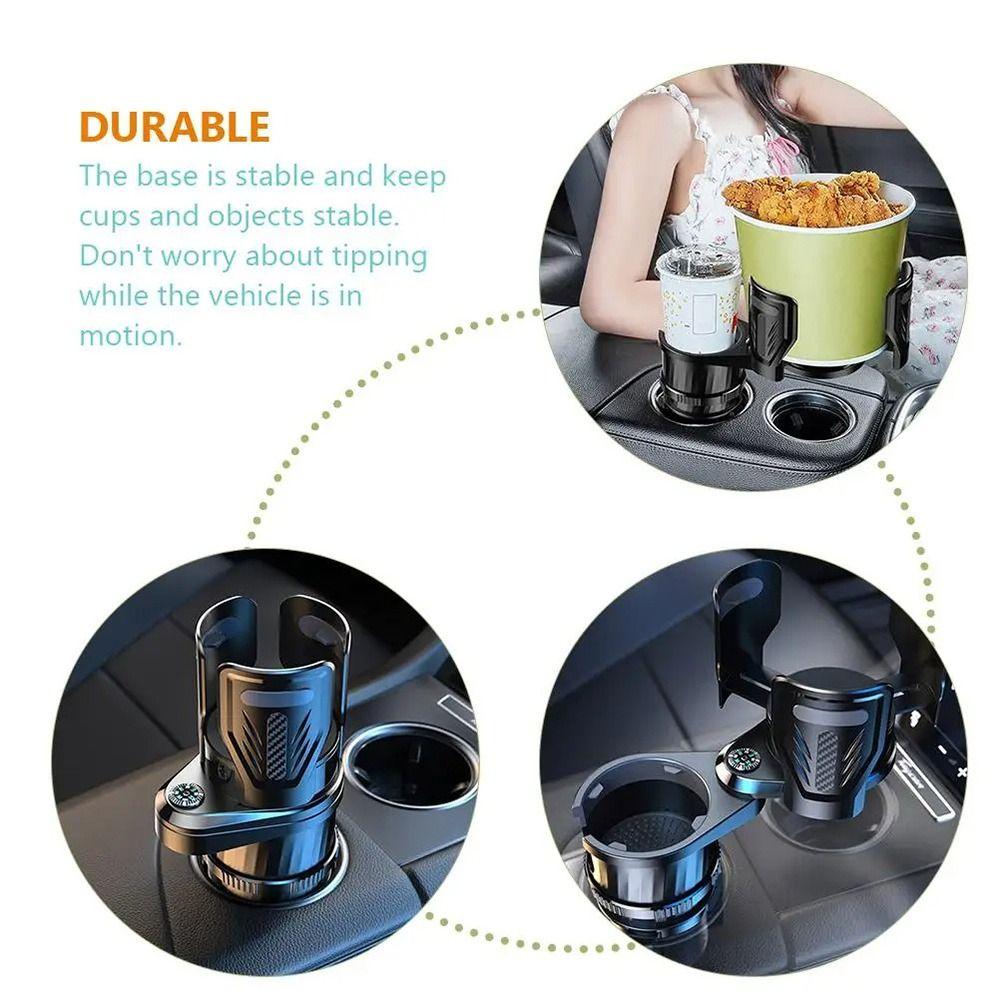 DURABLE

The base is stable and keep cups and objects stable. Don't worry about tipping while the vehicle is in motion.