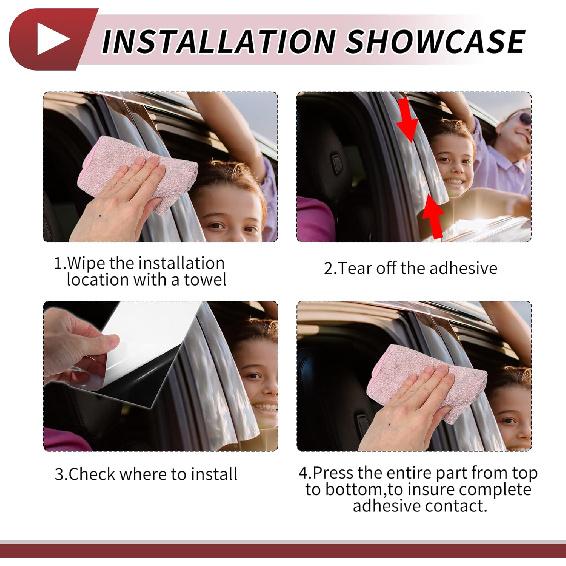 INSTALLATION SHOWCASE

1.Wipe the installation location with a towel

2.Tear off the adhesive

3.Check where to install

4.Press the entire part from top to bottom,to insure complete adhesive contact.