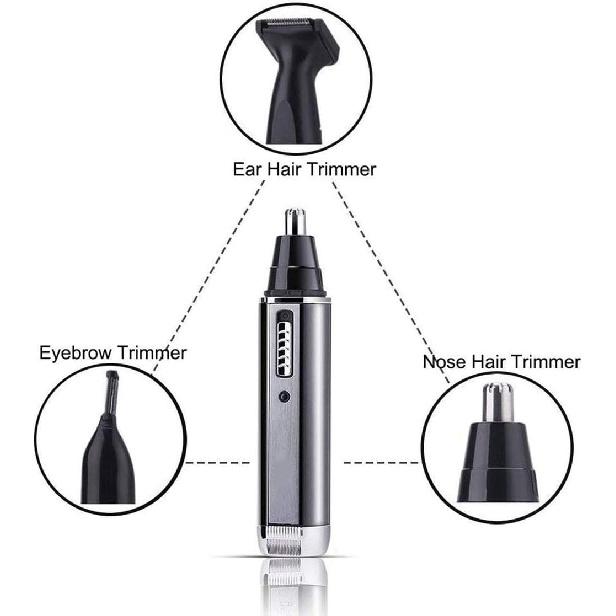 Ear Hair Trimmer

Eyebrow Trimmer

Nose Hair Trimmer