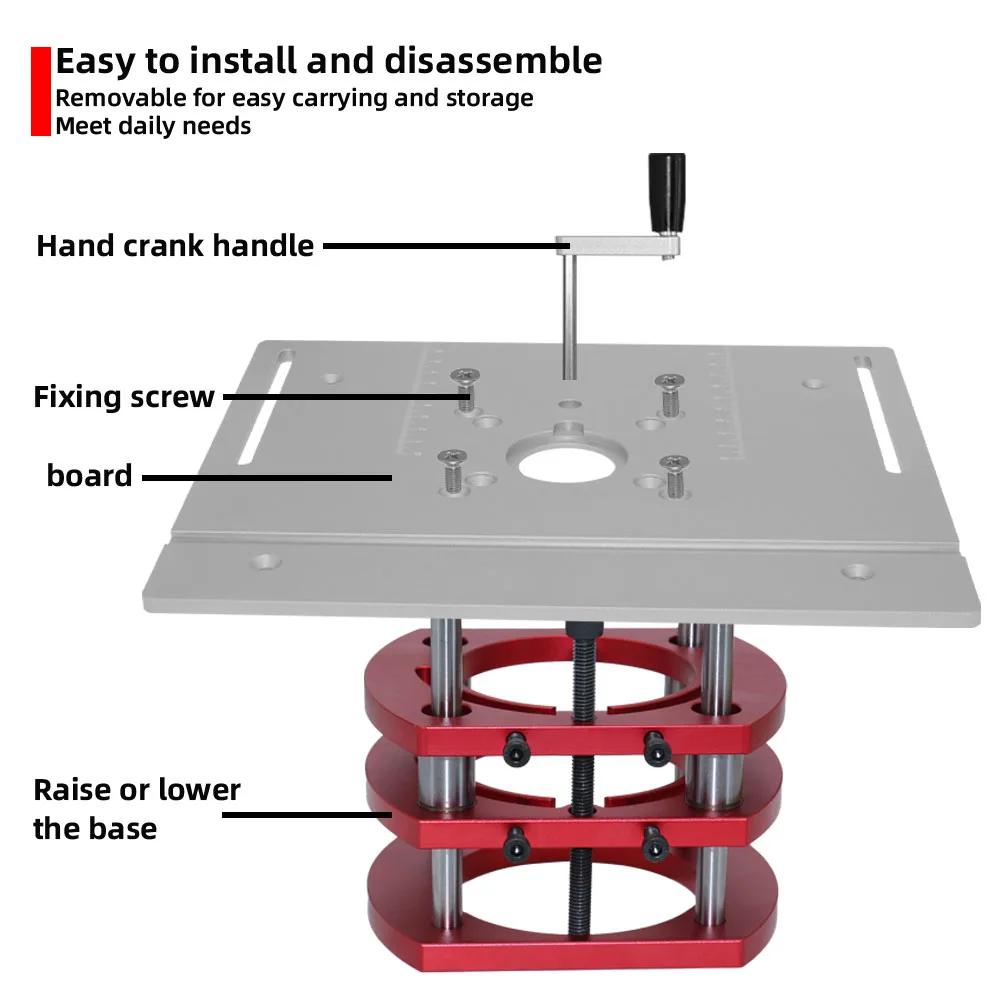 Easy to install and disassemble
Removable for easy carrying and storage
Meet daily needs

Hand crank handle

Fixing screw

board

Raise or lower the base