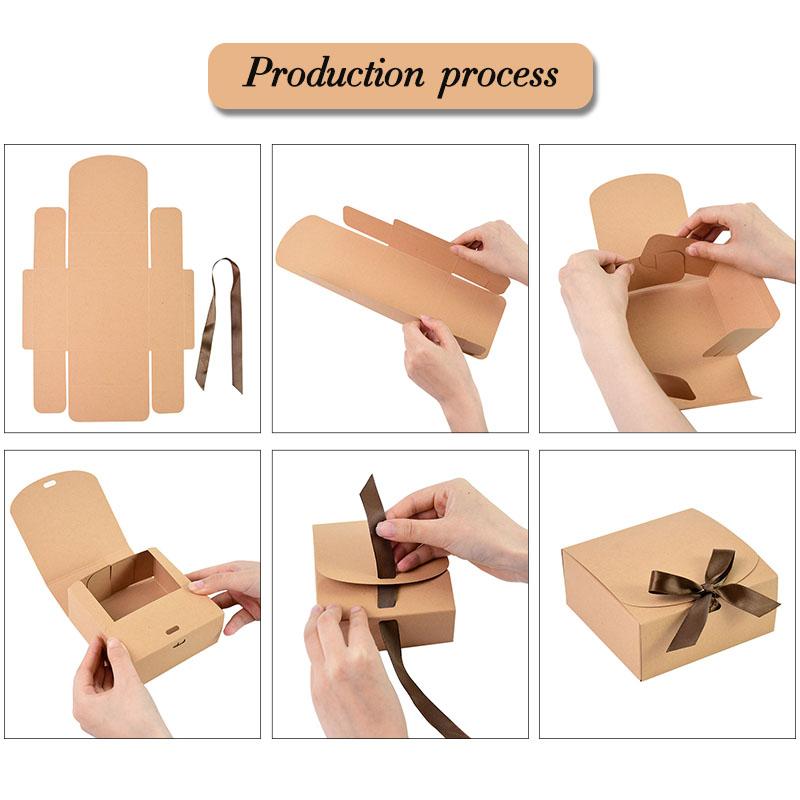 Production process